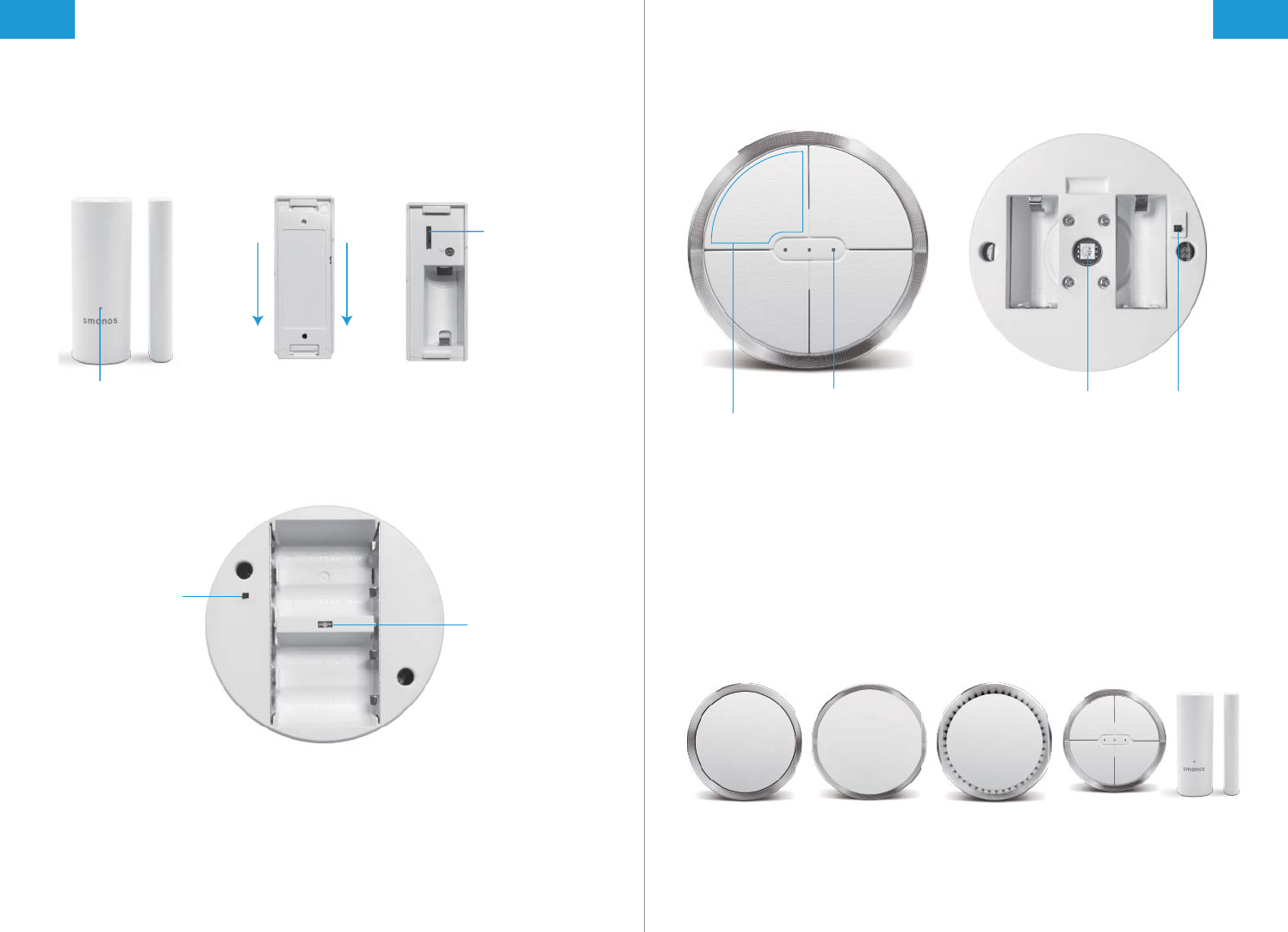 smanos

smanos