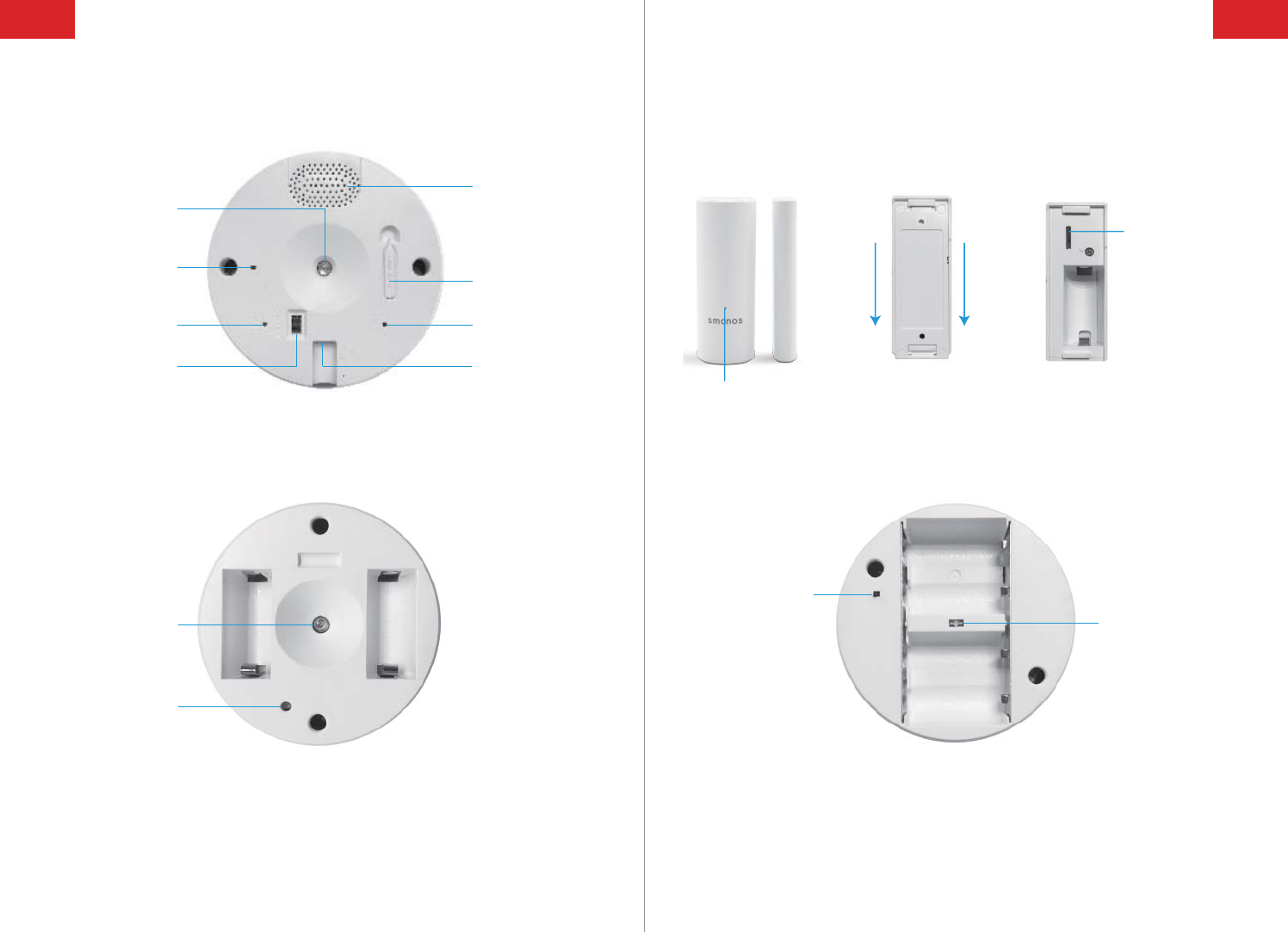 smanos