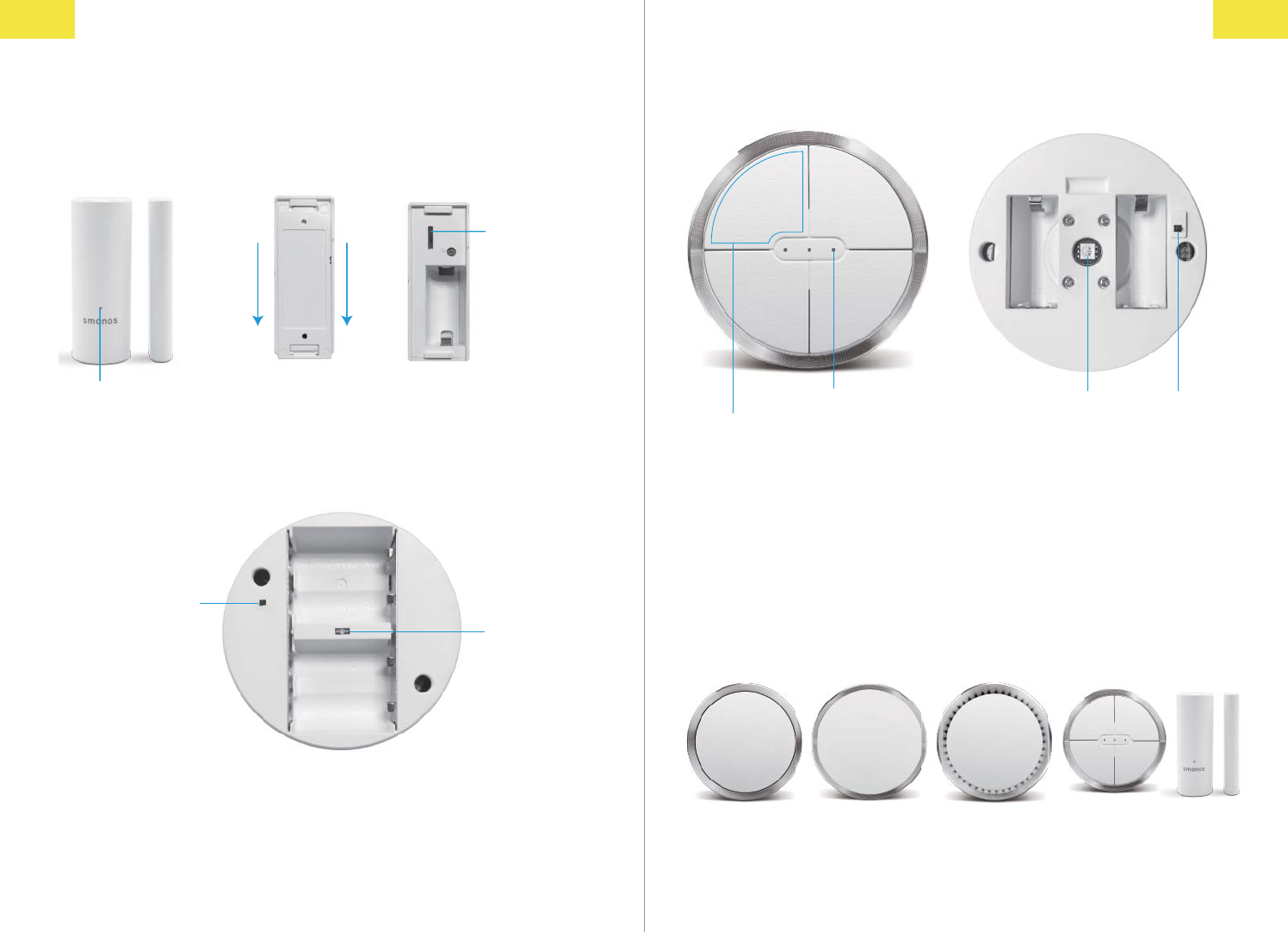 smanos

smanos