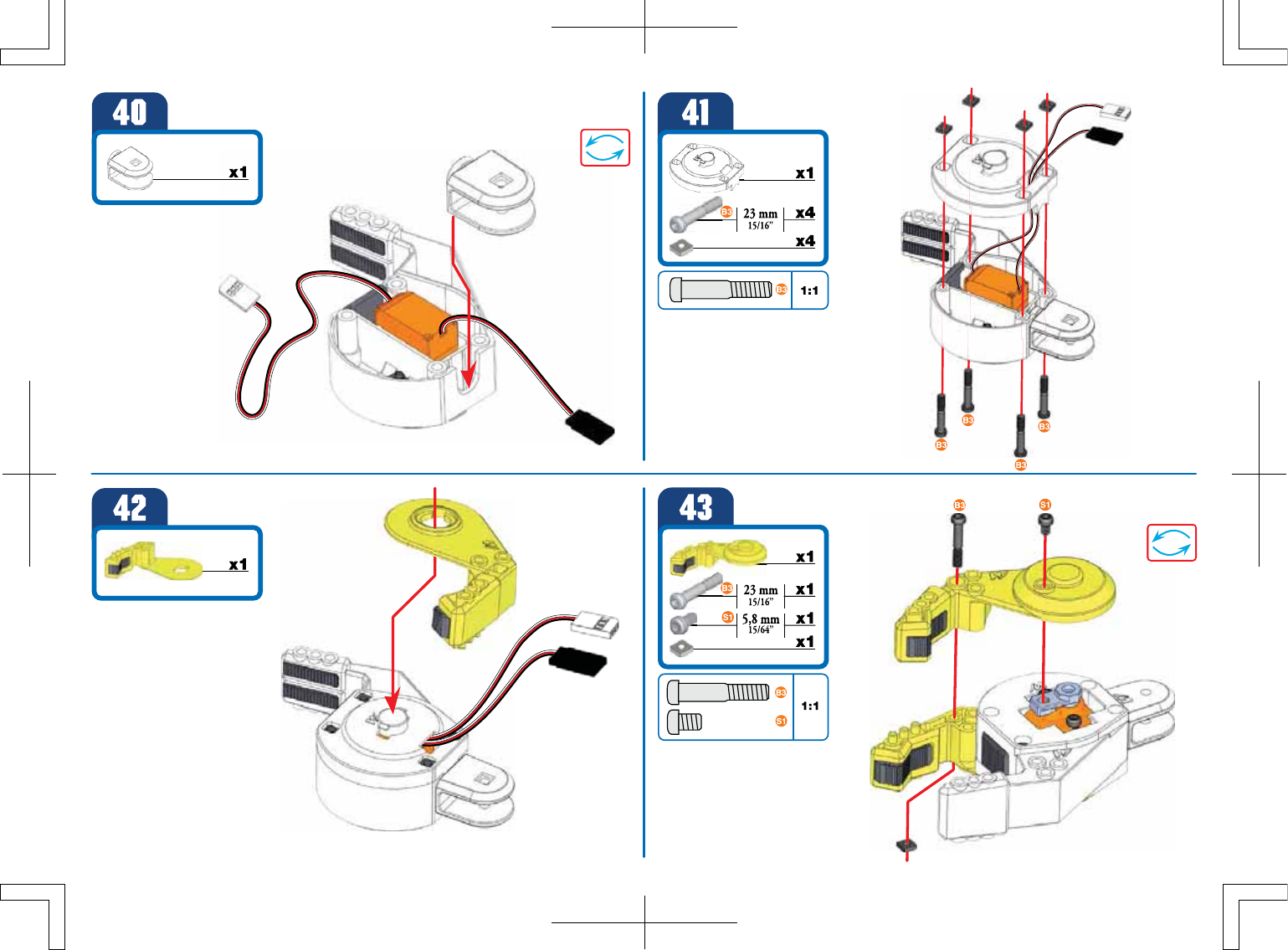 40

x1

41

x1

B3 23 mm 15/16" x4

x4

B3 1:1

B3 B3 B3 B3

42

x1

43

x1

B3 23 mm 15/16" x1

S1 5,8 mm 15/64" x1

x1

B3 S1 1:1

B3 S1