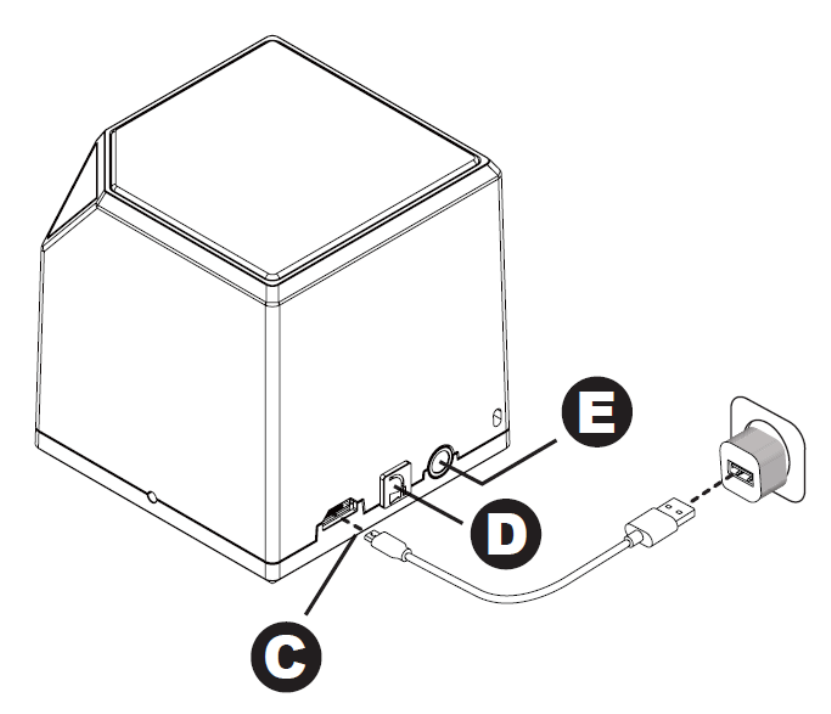 E
D
C