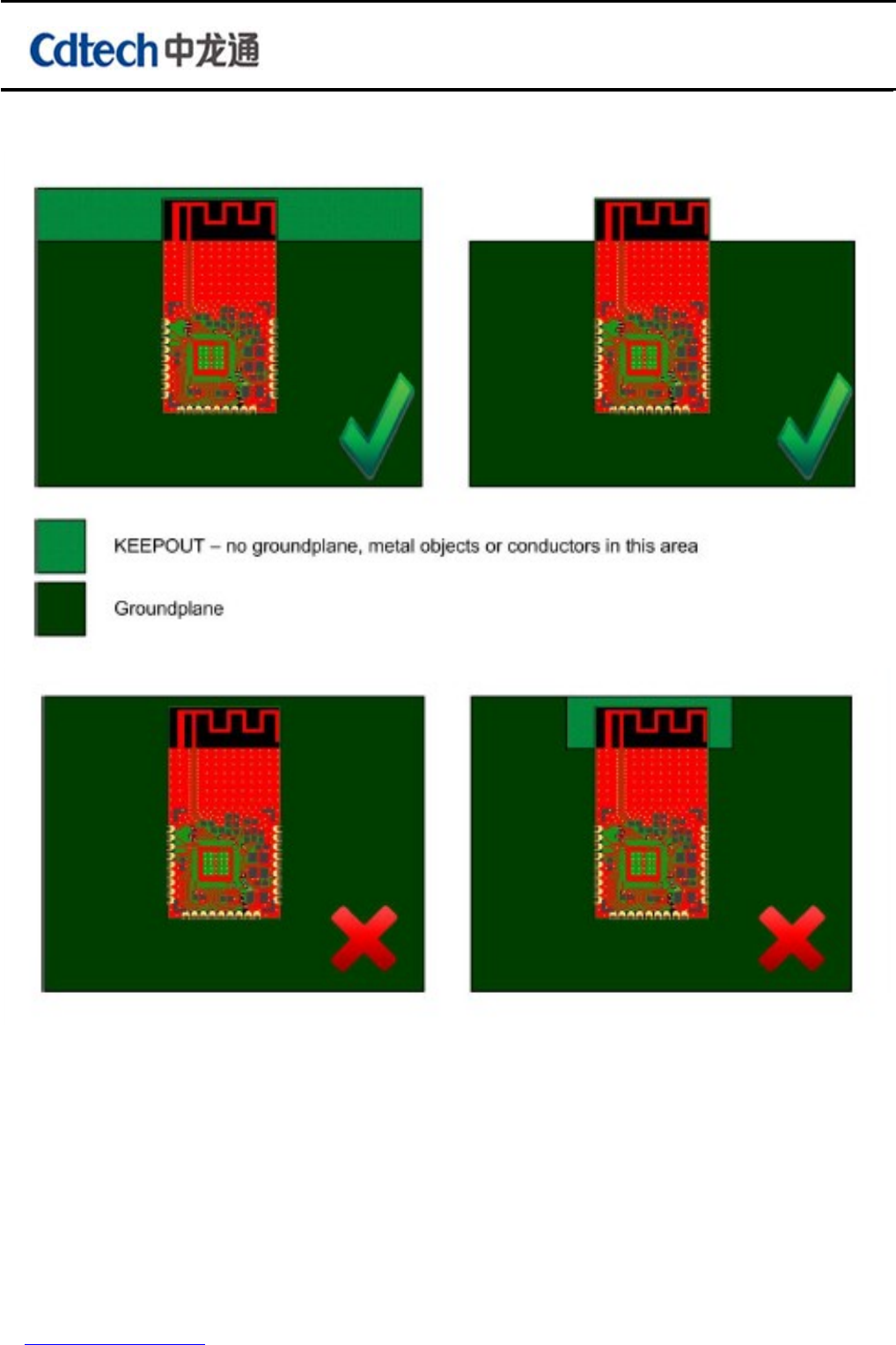 Cdtech 中龙通

KEEPOUT – no groundplane, metal objects or conductors in this area

Groundplane