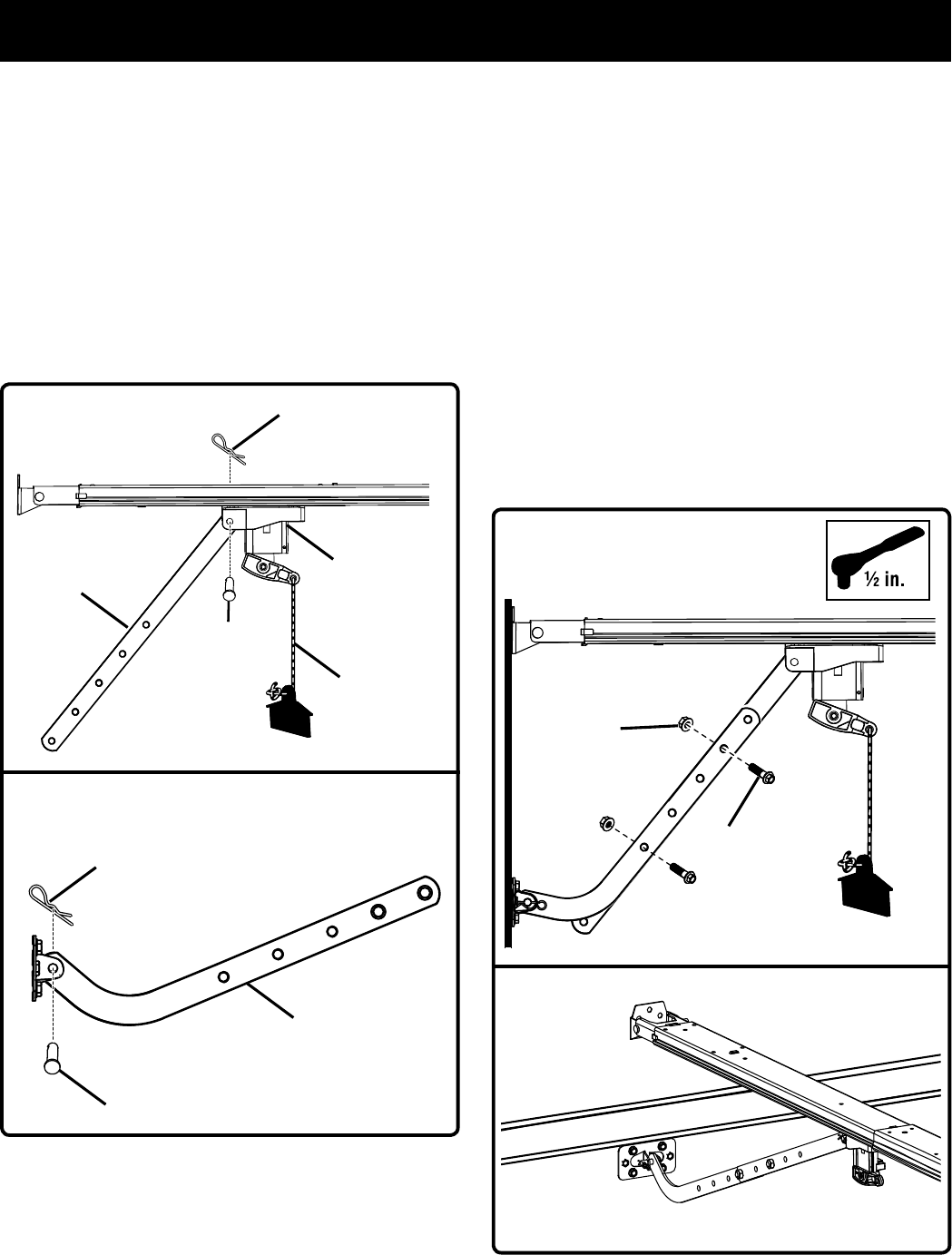 ½ in.