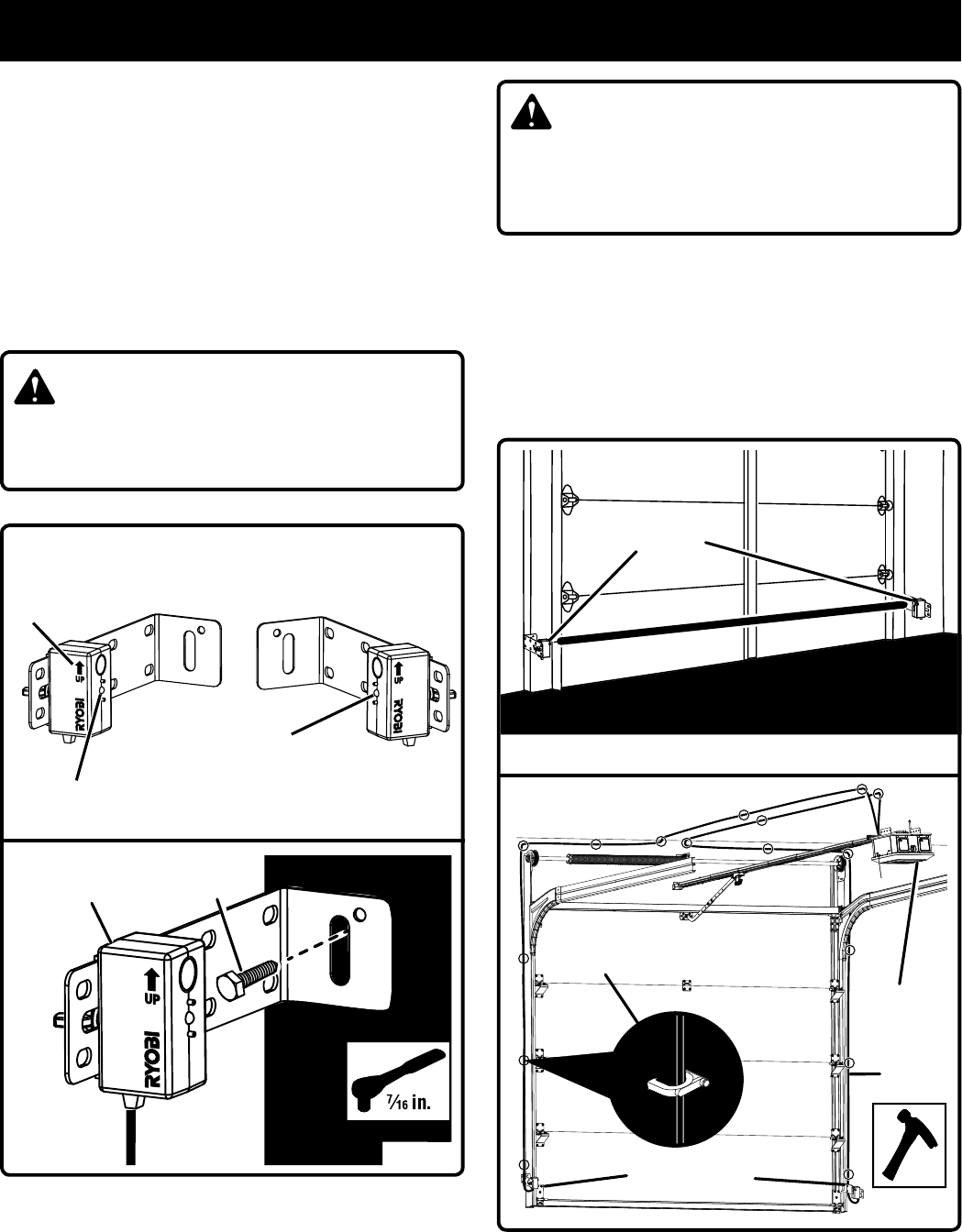 UP
RYOBI
UP
RYOBI
UP
RYOBI
$\frac{7}{16}$ in.