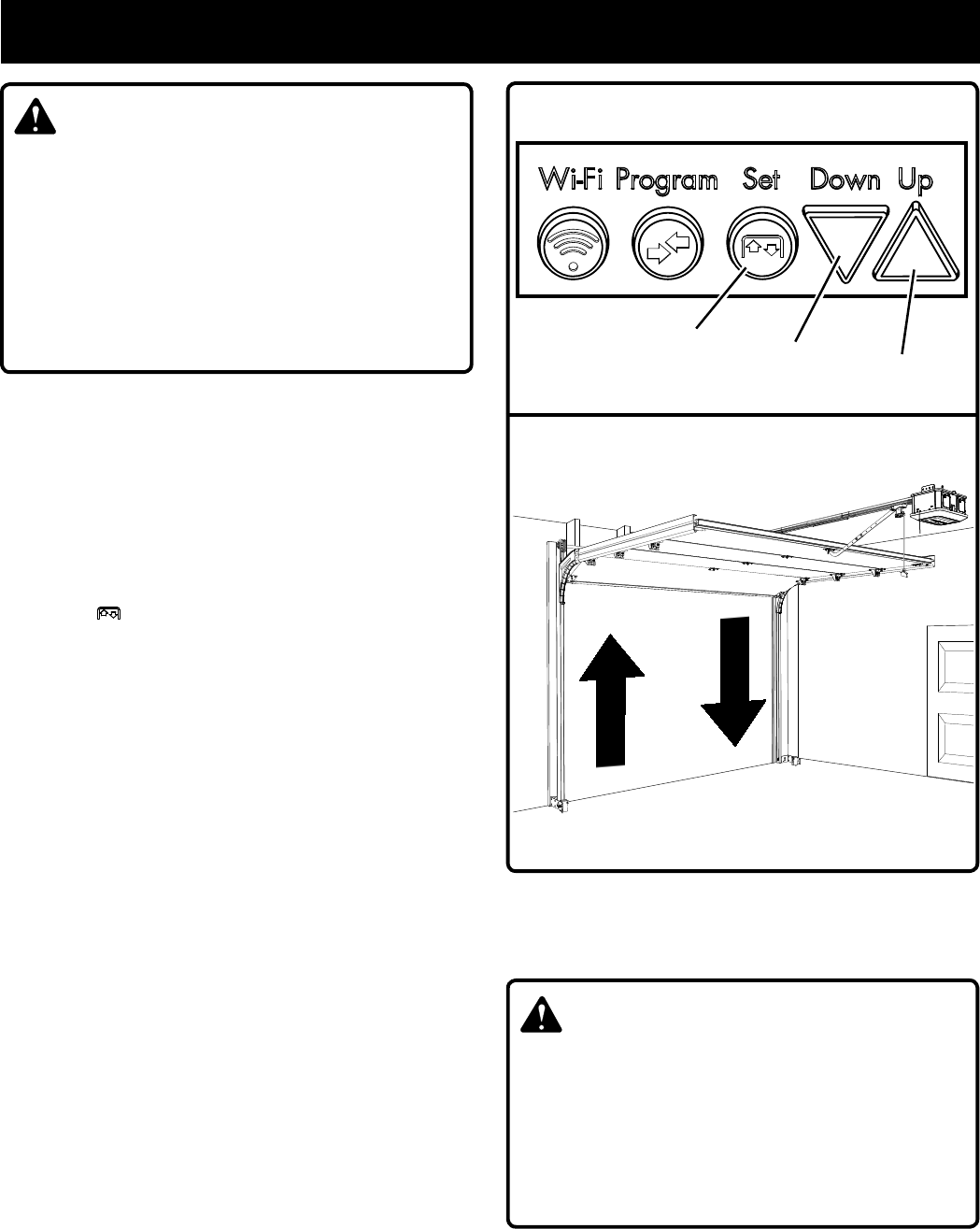 Wi-Fi Program Set Down Up