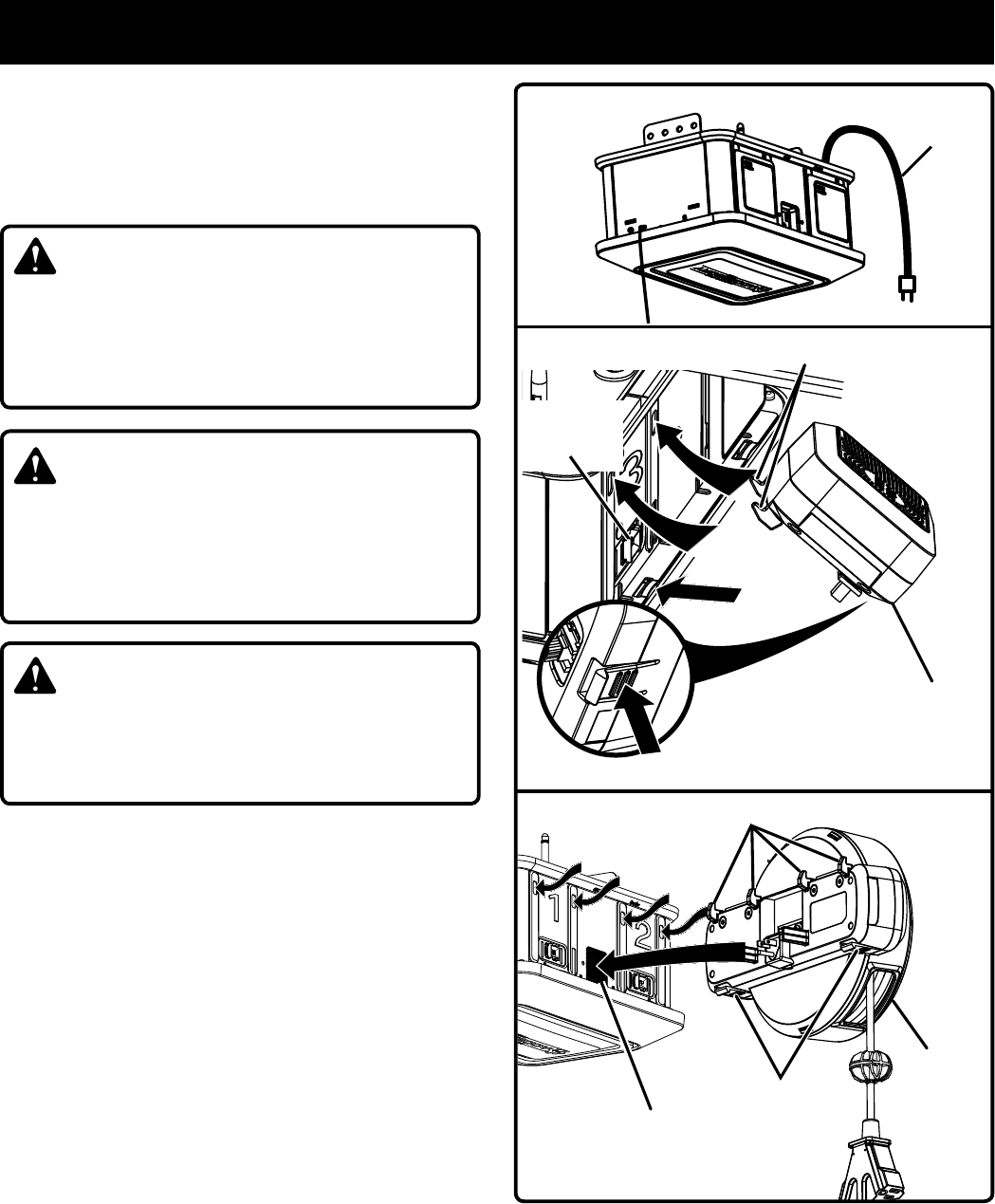 1
2