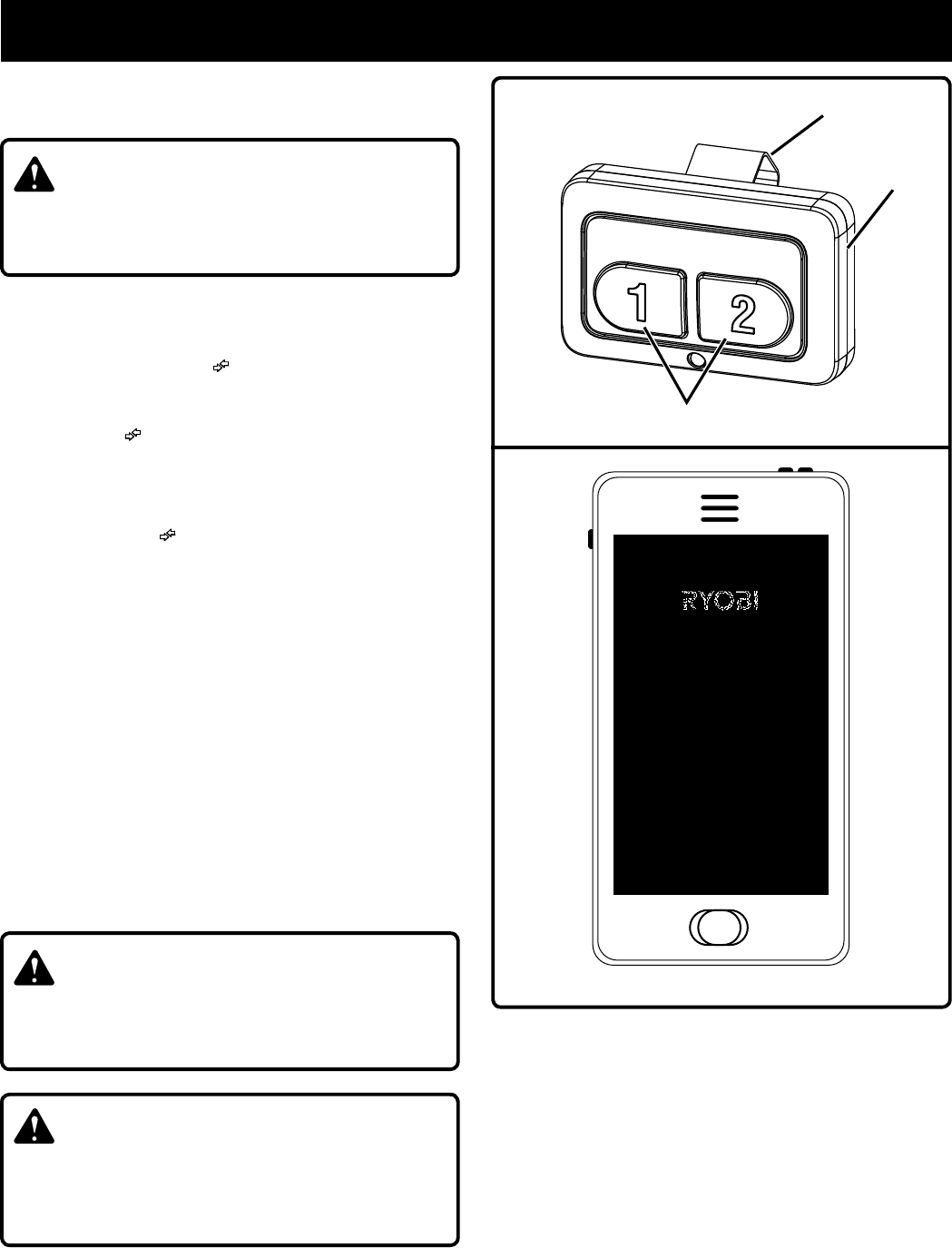 1

2

RYOBI