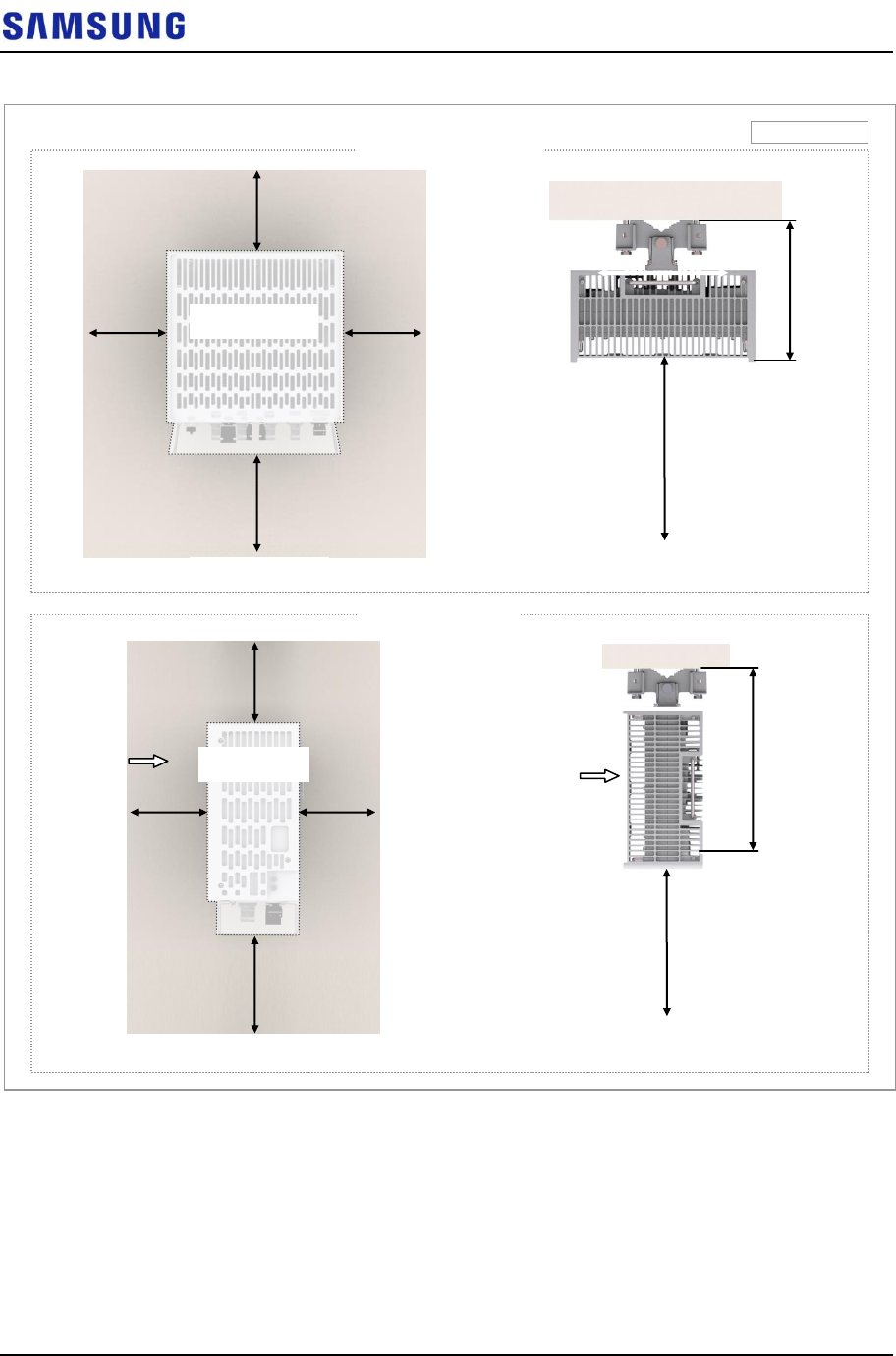 SAMSUNG