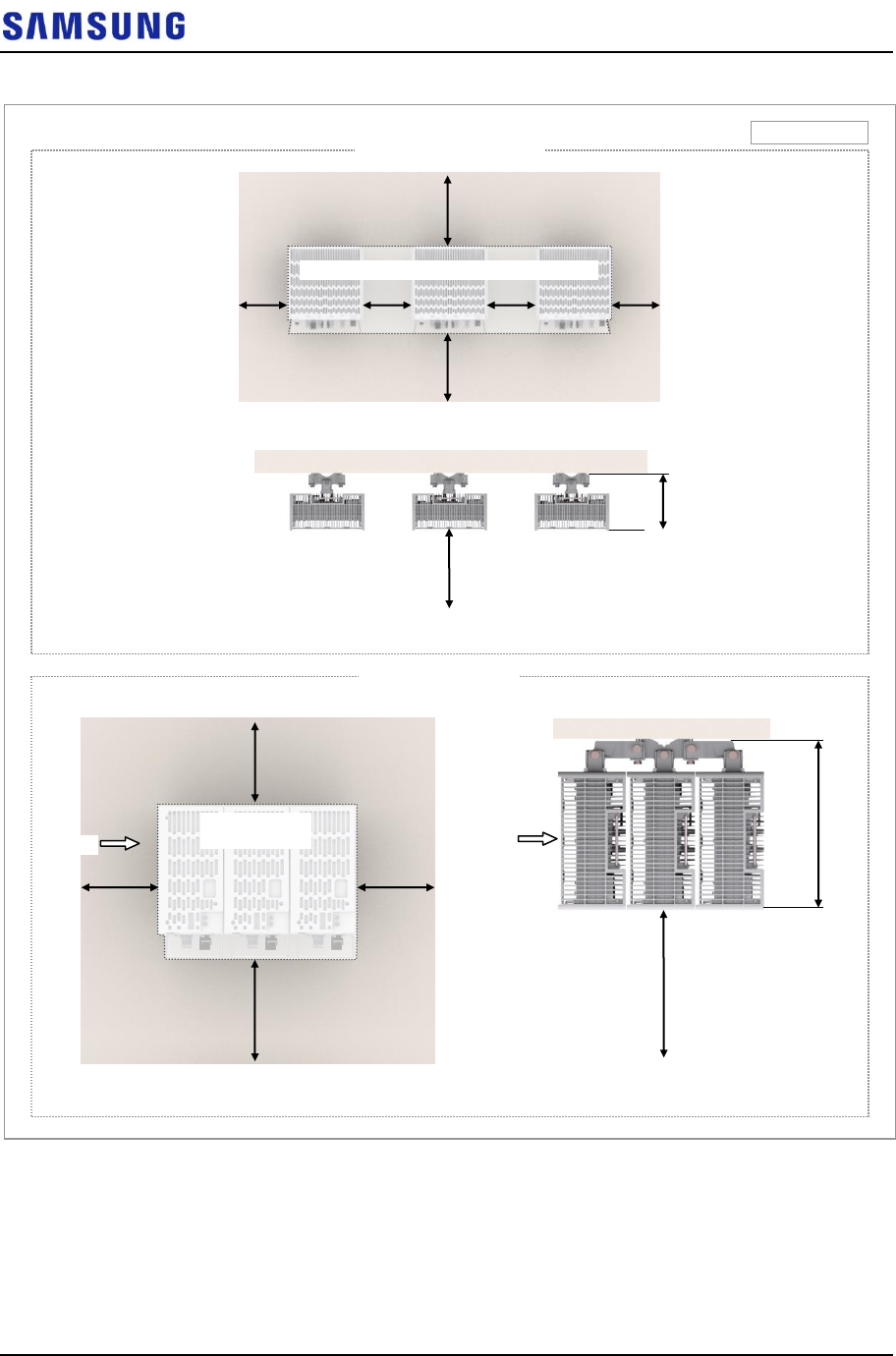 SAMSUNG