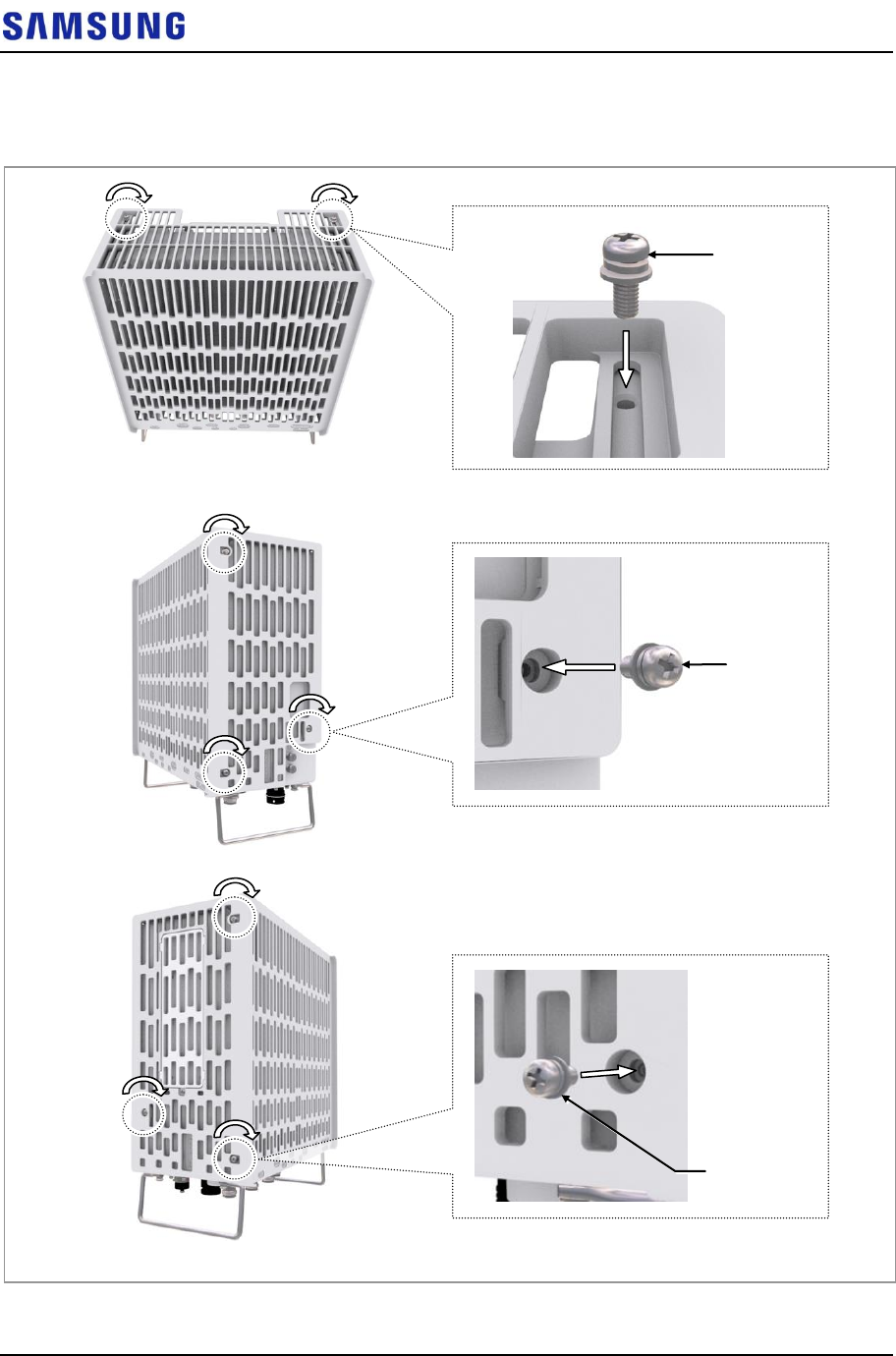 SAMSUNG