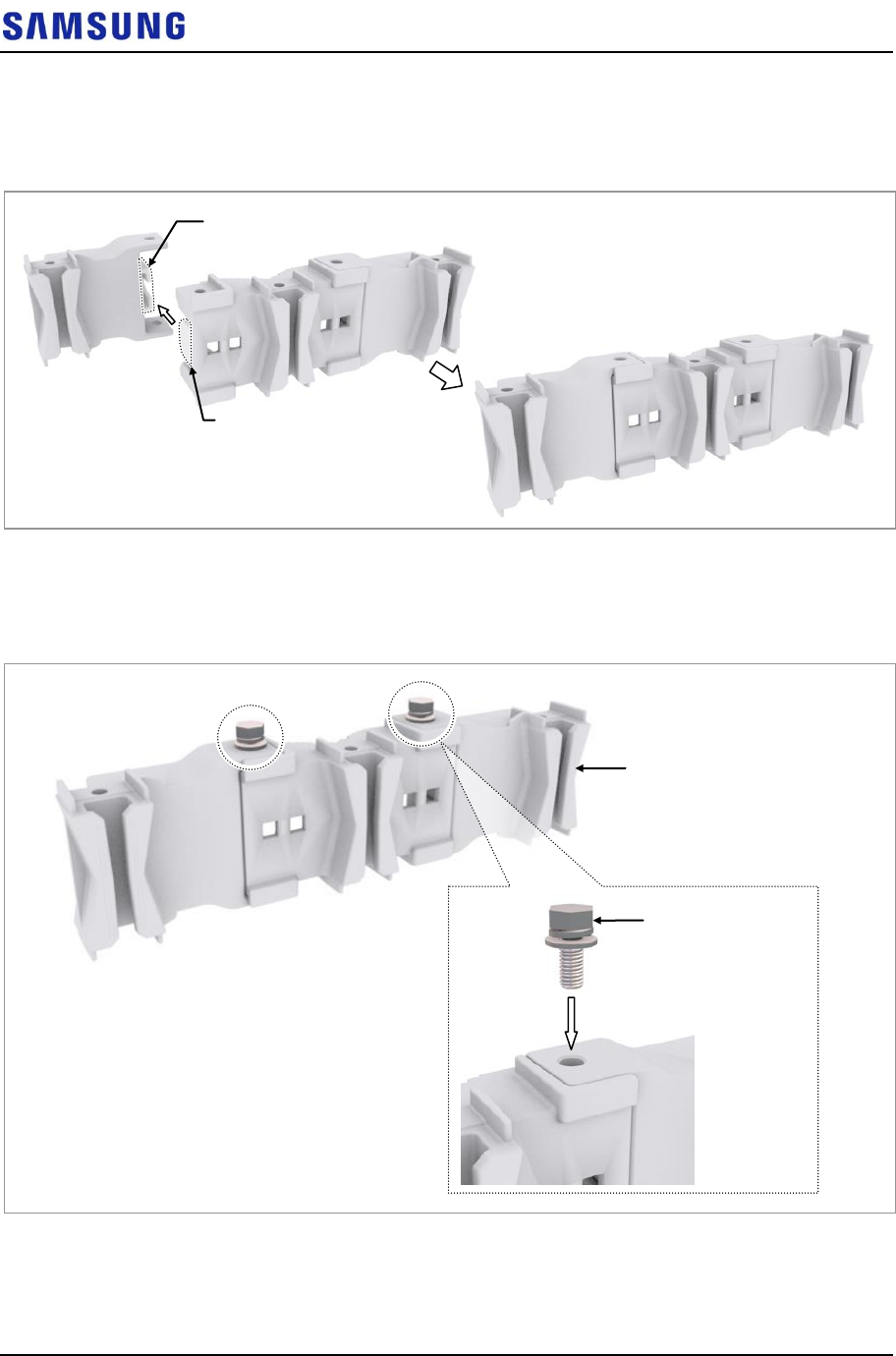 SAMSUNG