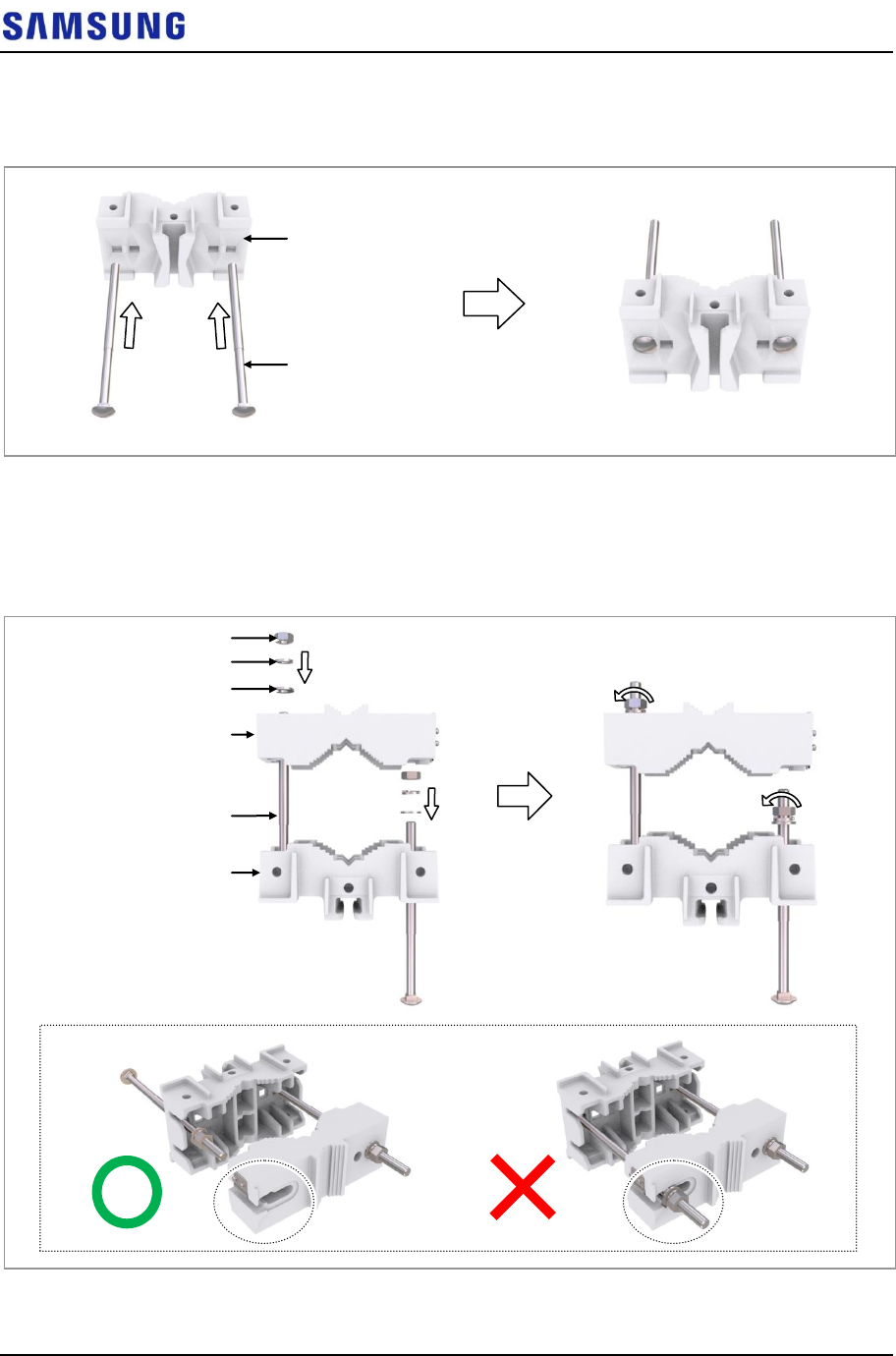 SAMSUNG