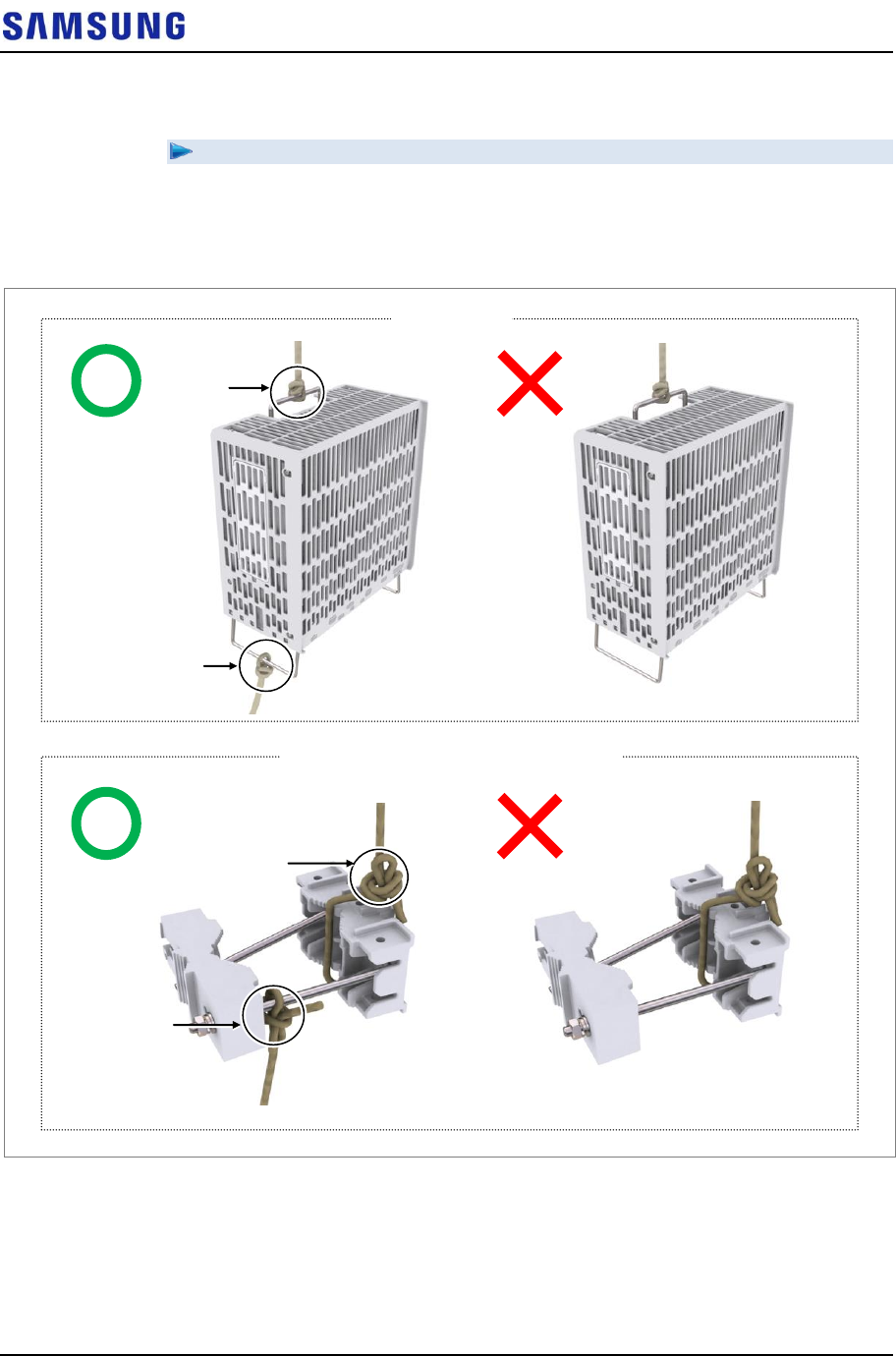 SAMSUNG