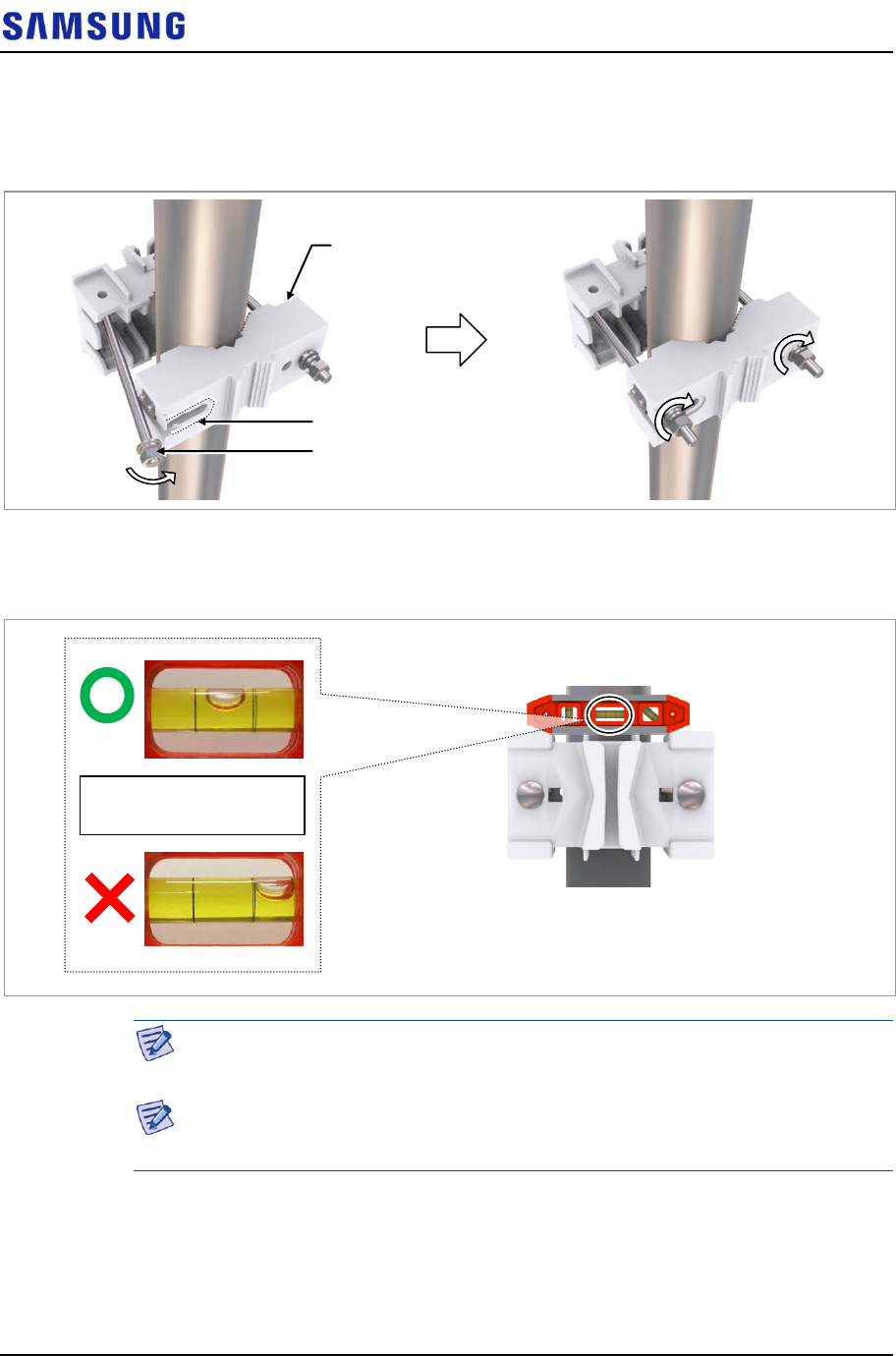 SAMSUNG