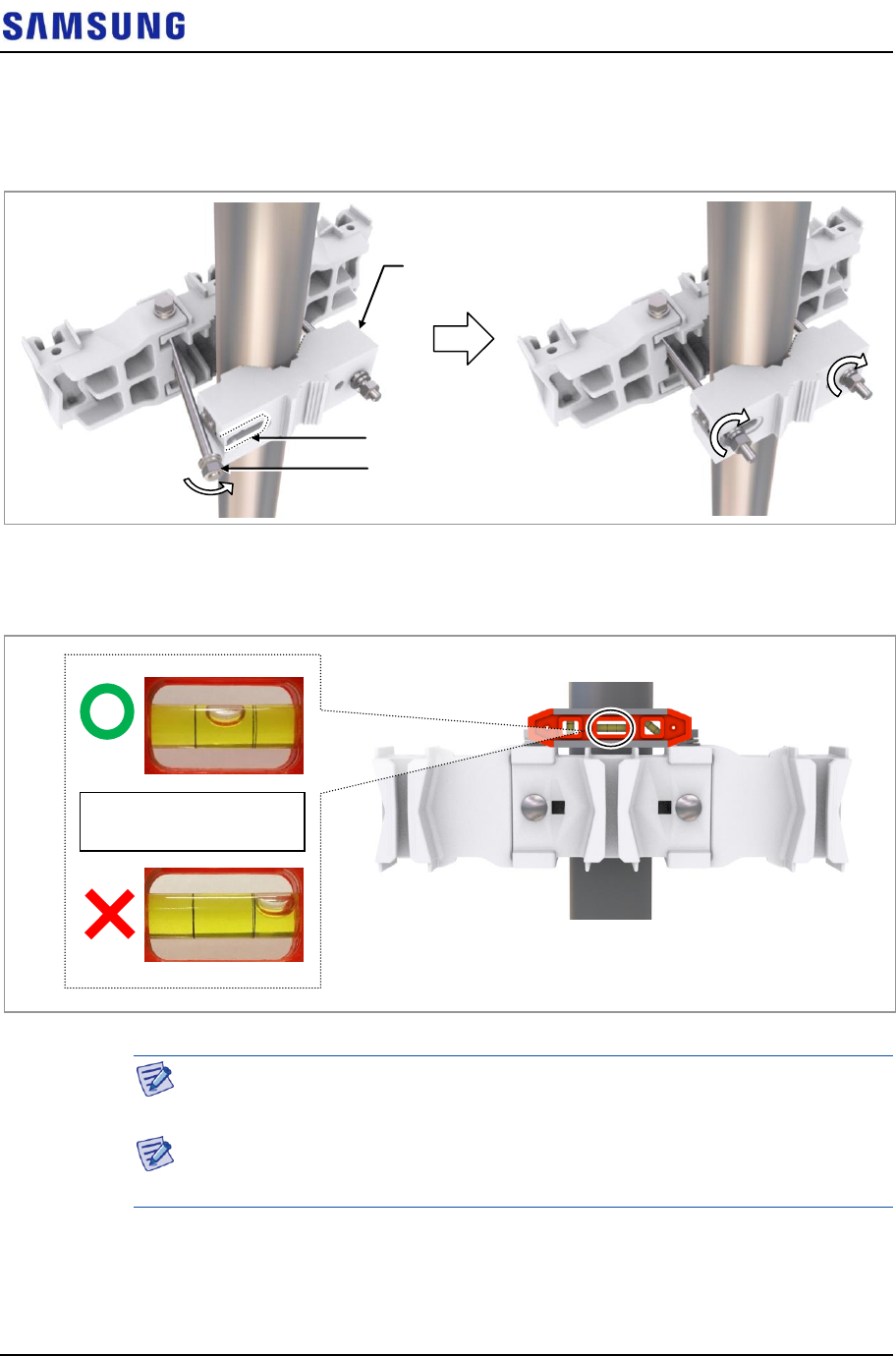 SAMSUNG