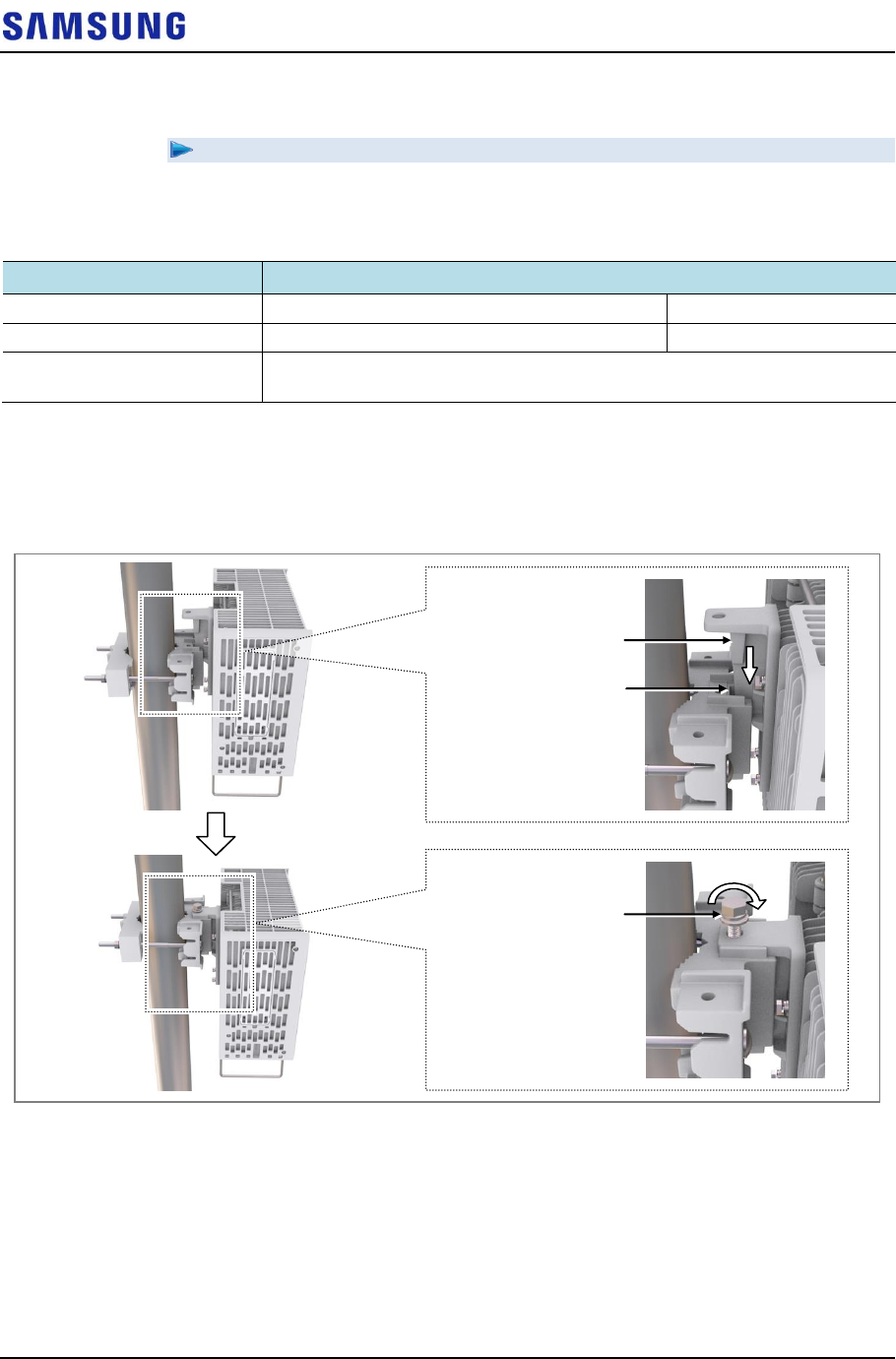 SAMSUNG