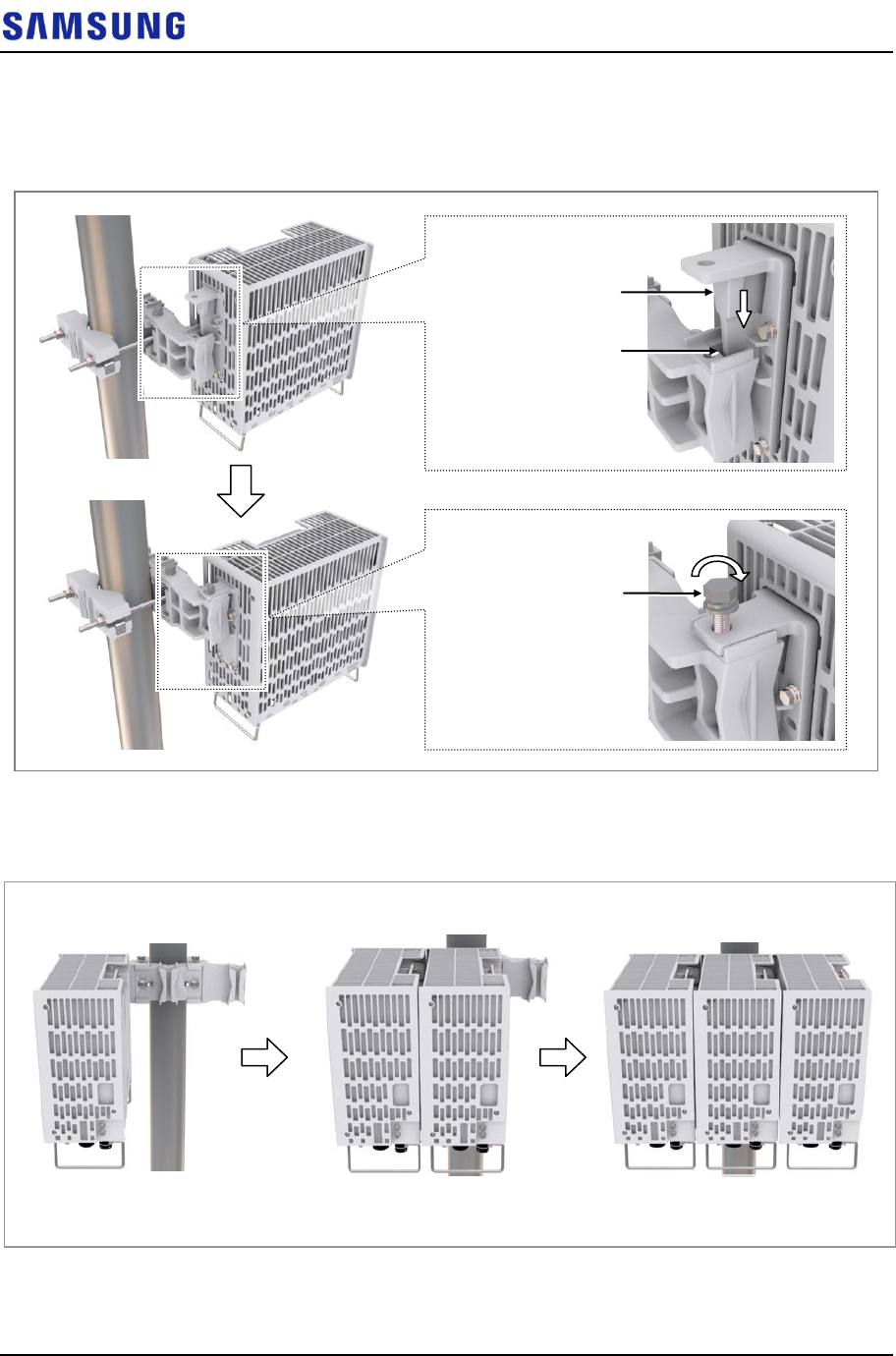 SAMSUNG