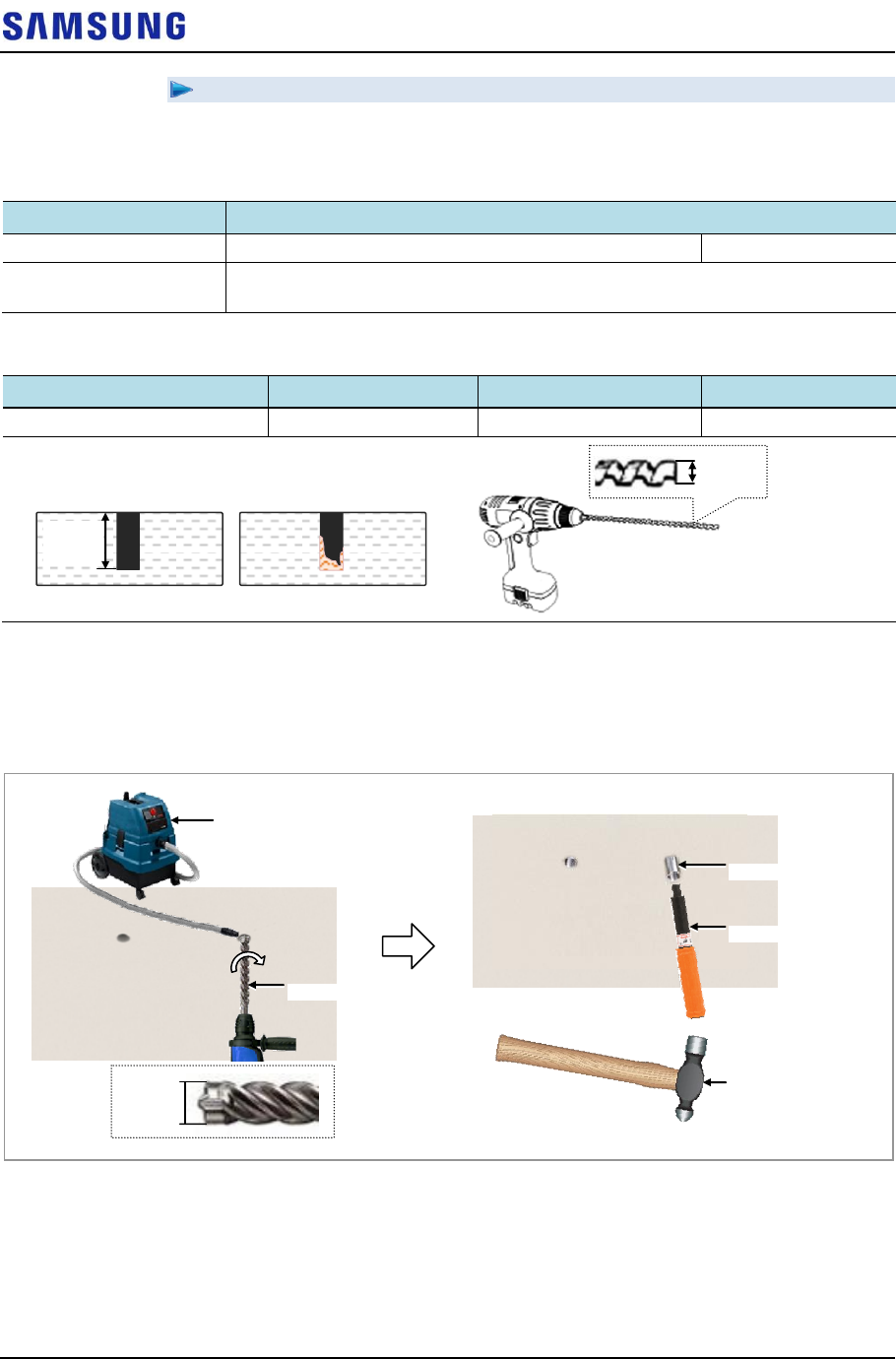 SAMSUNG