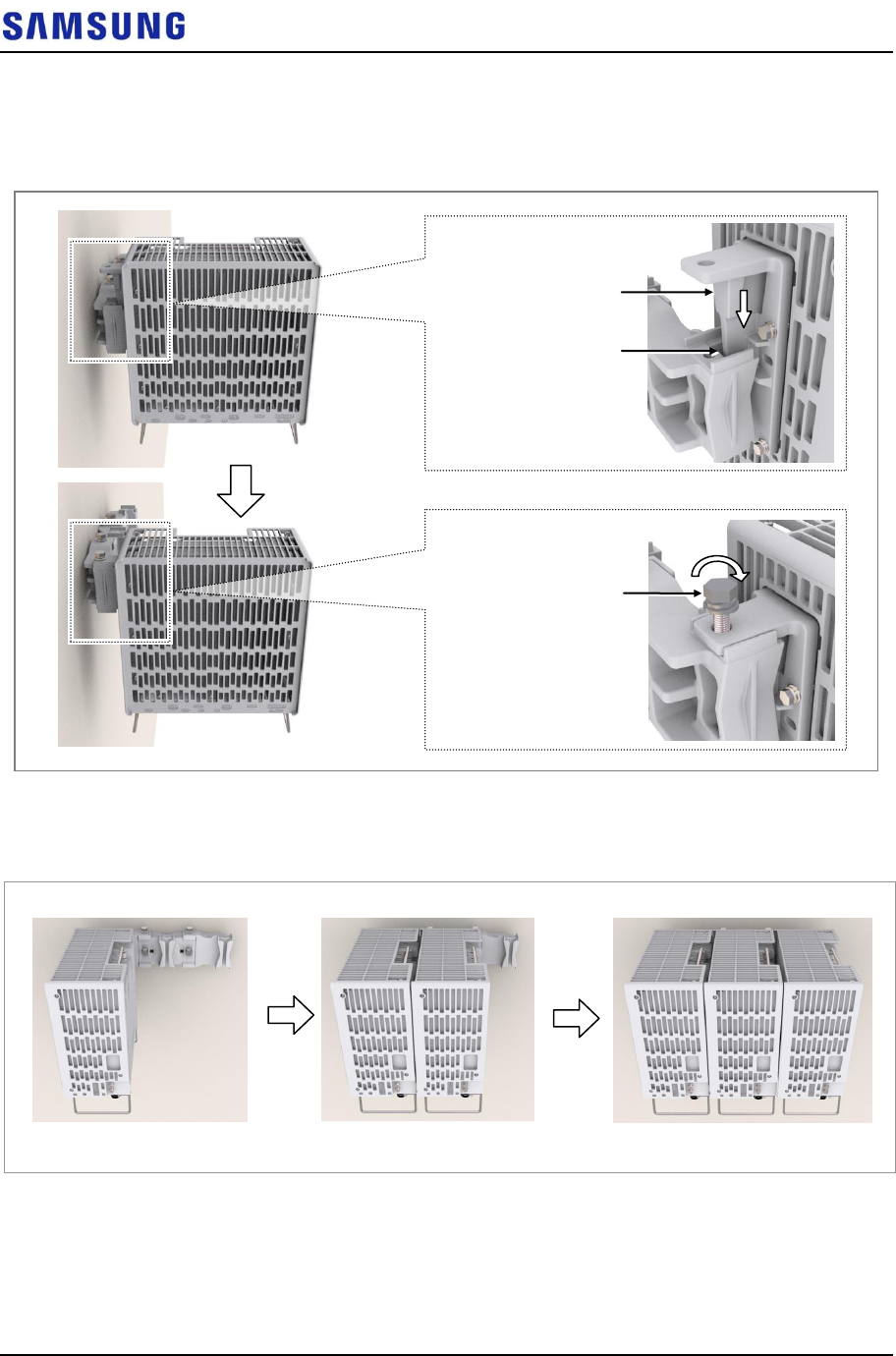 SAMSUNG