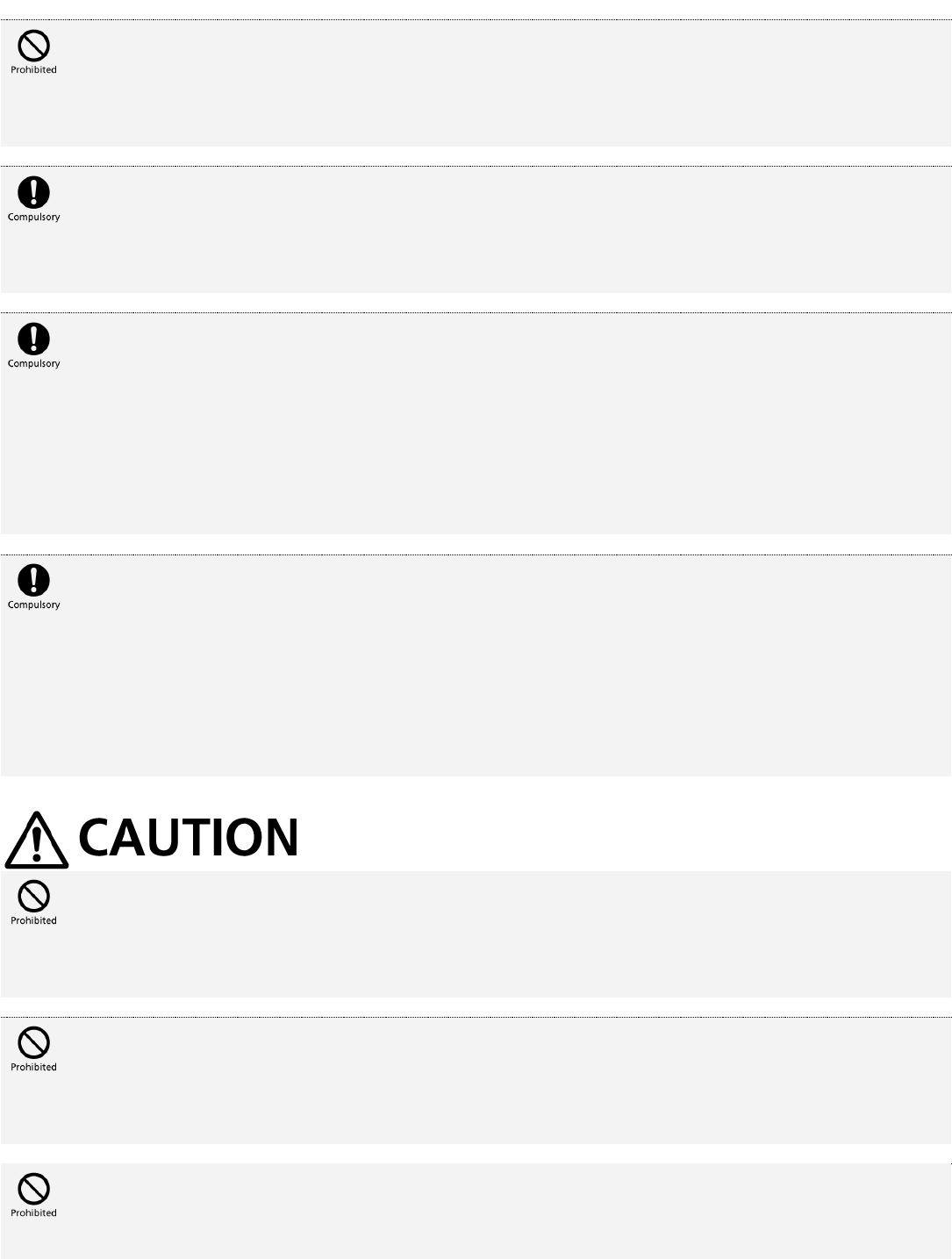 Prohibited

Compulsory

Compulsory

Compulsory

CAUTION

Prohibited

Prohibited

Prohibited