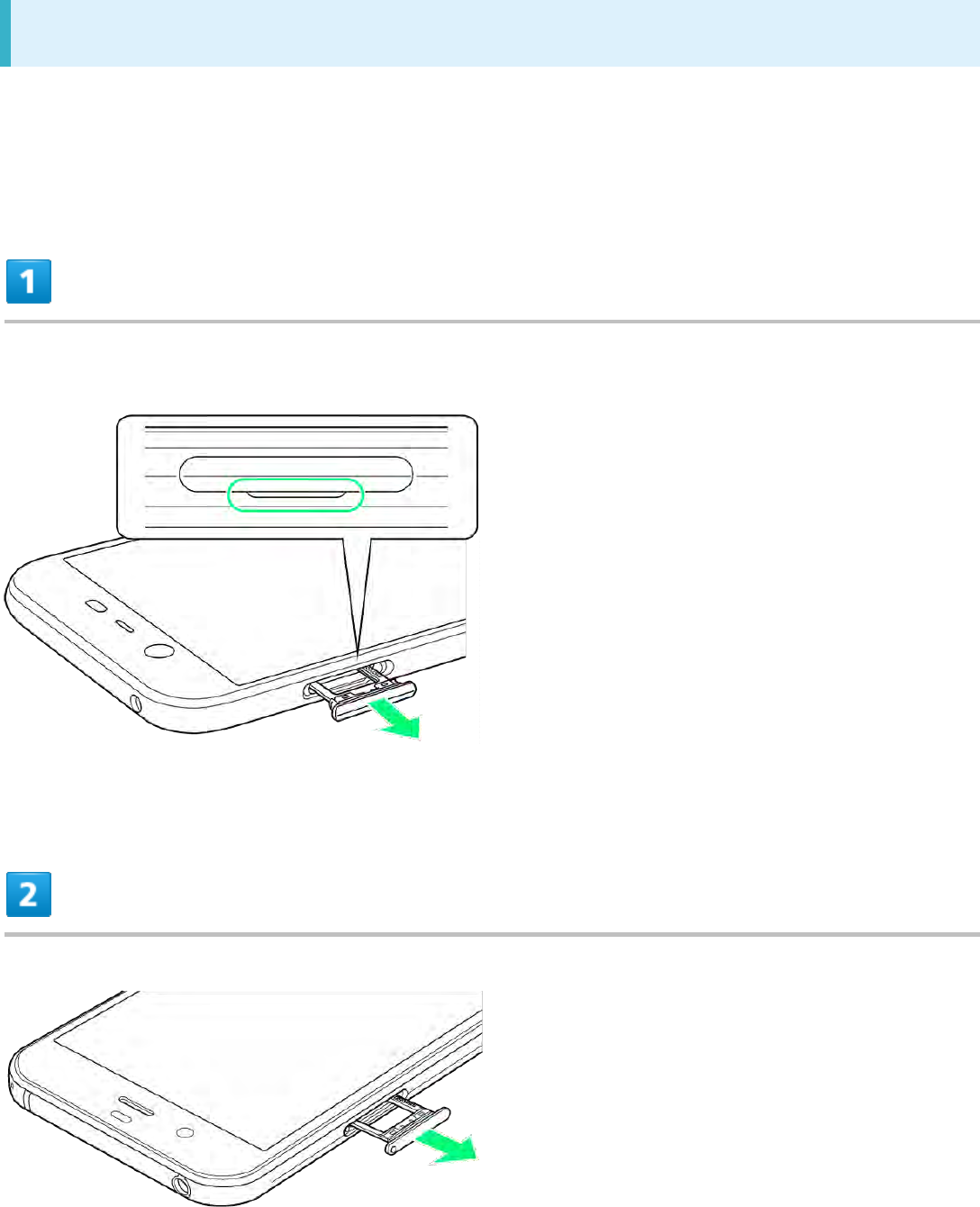 1

2