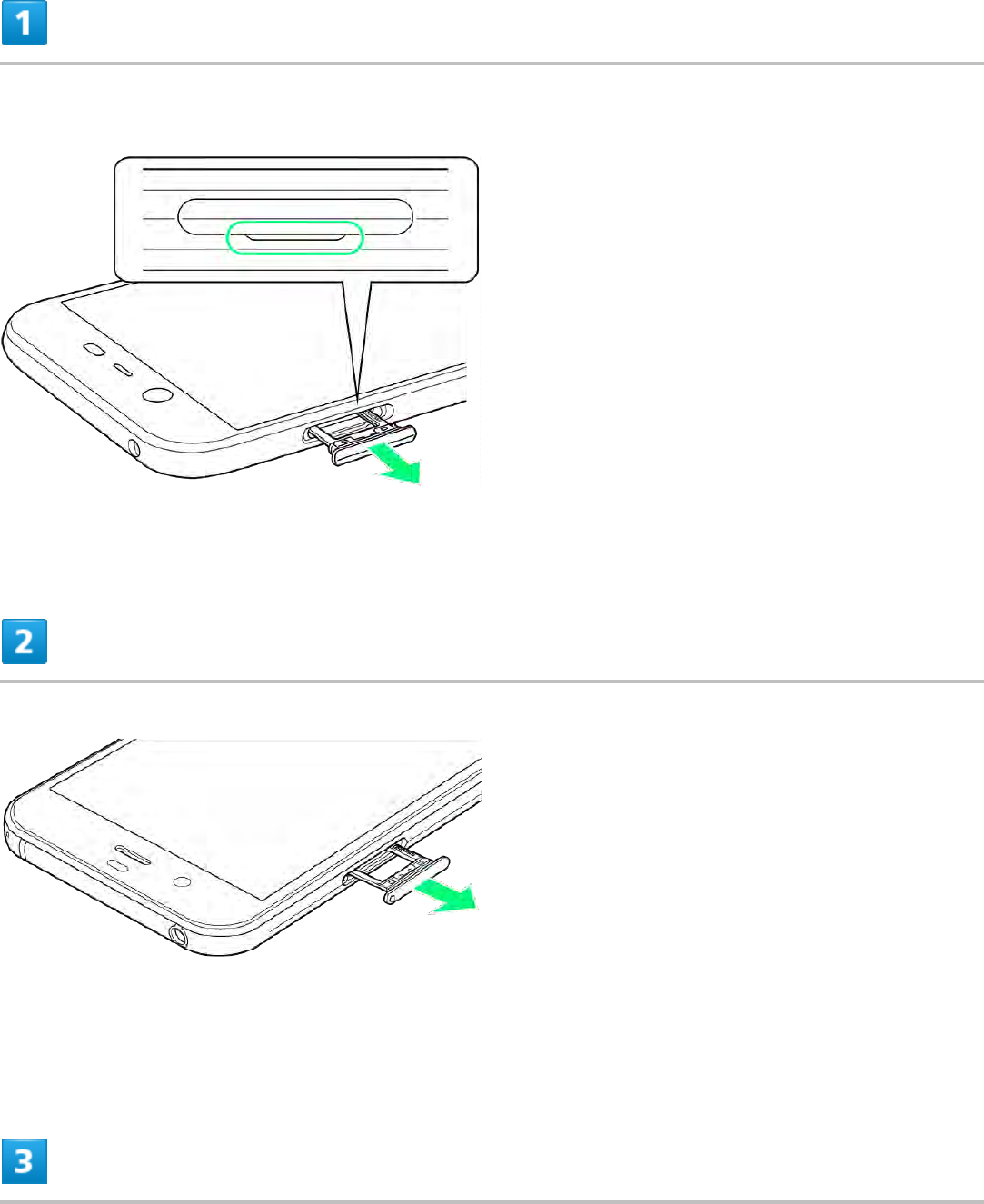 1

2

3