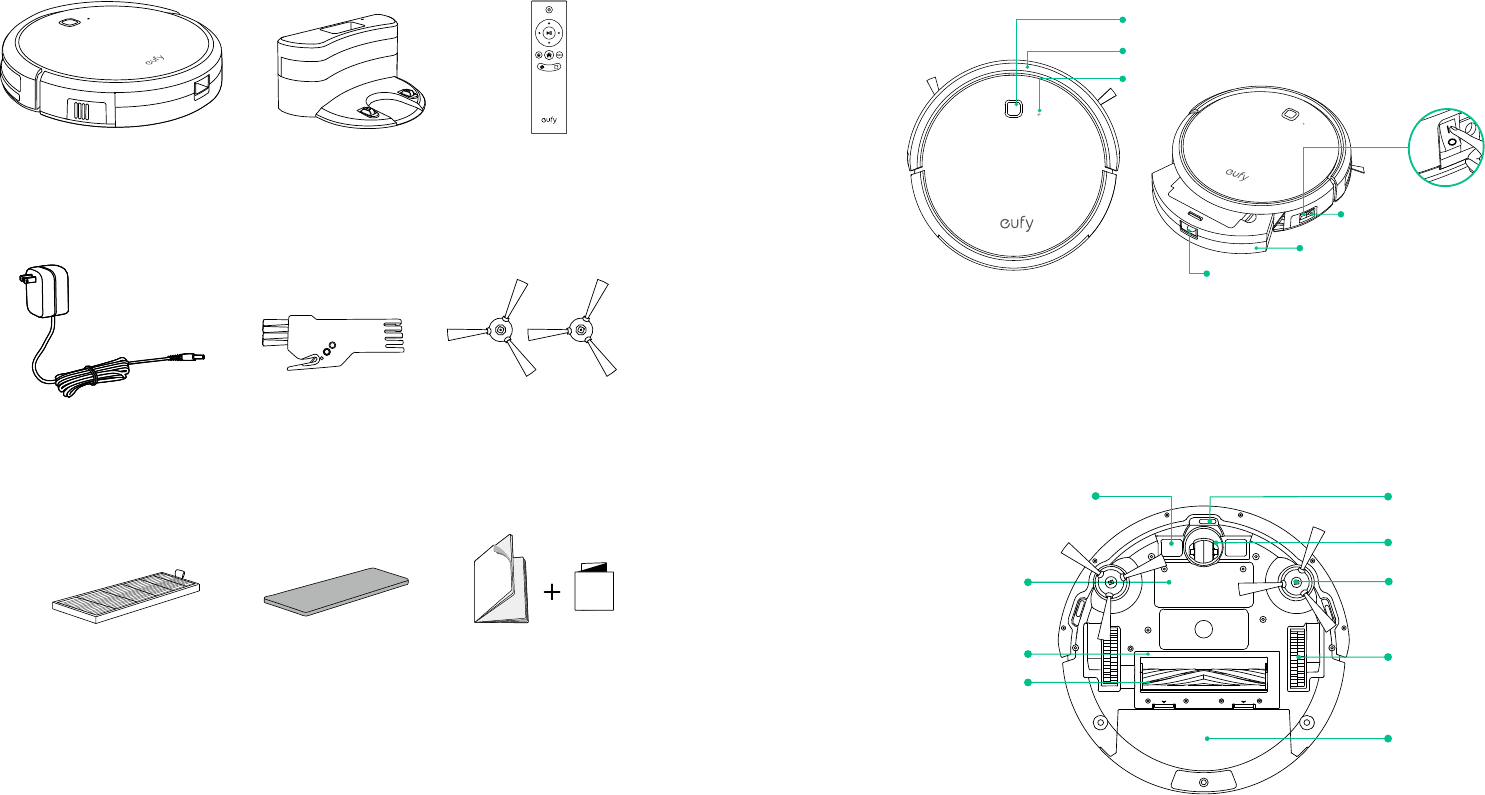 eufy

eufy

eufy

eufy