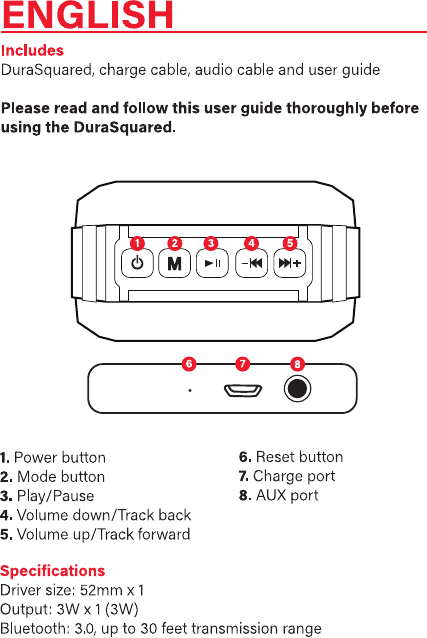 ENGLISH

Includes
DuraSquared, charge cable, audio cable and user guide

Please read and follow this user guide thoroughly before using the DuraSquared.

1 2 3 4 5

M

6 7 8

1. Power button
2. Mode button
3. Play/Pause
4. Volume down/Track back
5. Volume up/Track forward

6. Reset button
7. Charge port
8. AUX port

Specifications
Driver size: 52mm x 1
Output: 3W x 1 (3W)
Bluetooth: 3.0, up to 30 feet transmission range