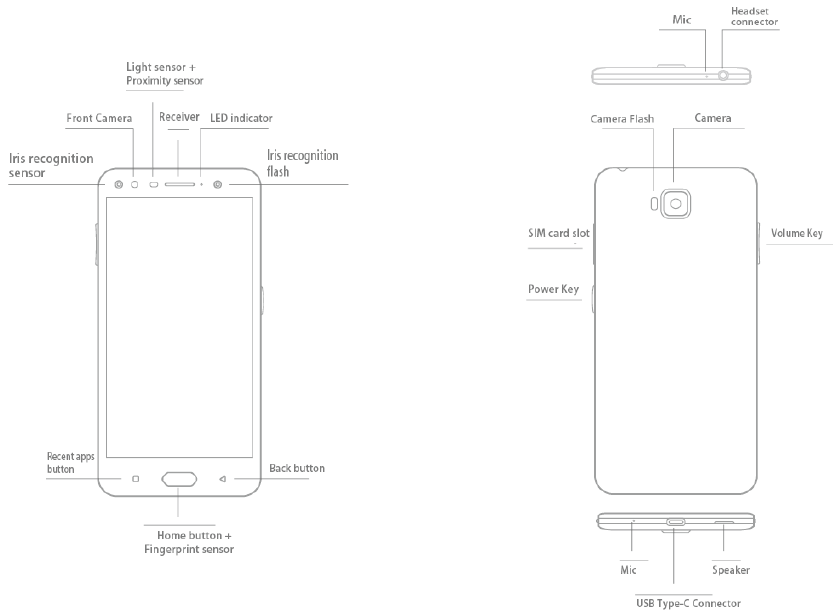 Light sensor + Proximity sensor

Front Camera

Receiver

LED indicator

Iris recognition sensor

Iris recognition flash

Recent apps button

Back button

Home button + Fingerprint sensor

Mic

Headset connector

Camera Flash

Camera

SIM card slot

Volume Key

Power Key

Mic

Speaker

USB Type-C Connector