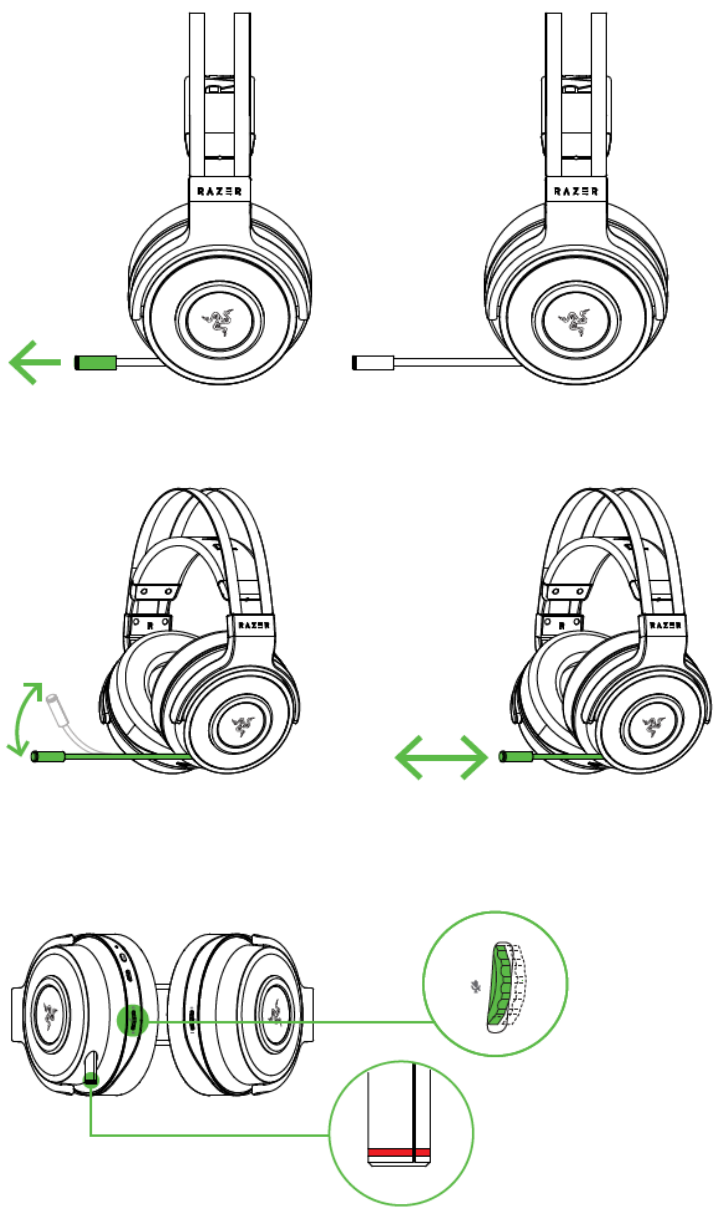 RAZER

RAZER

R

RAZER

R

RAZER