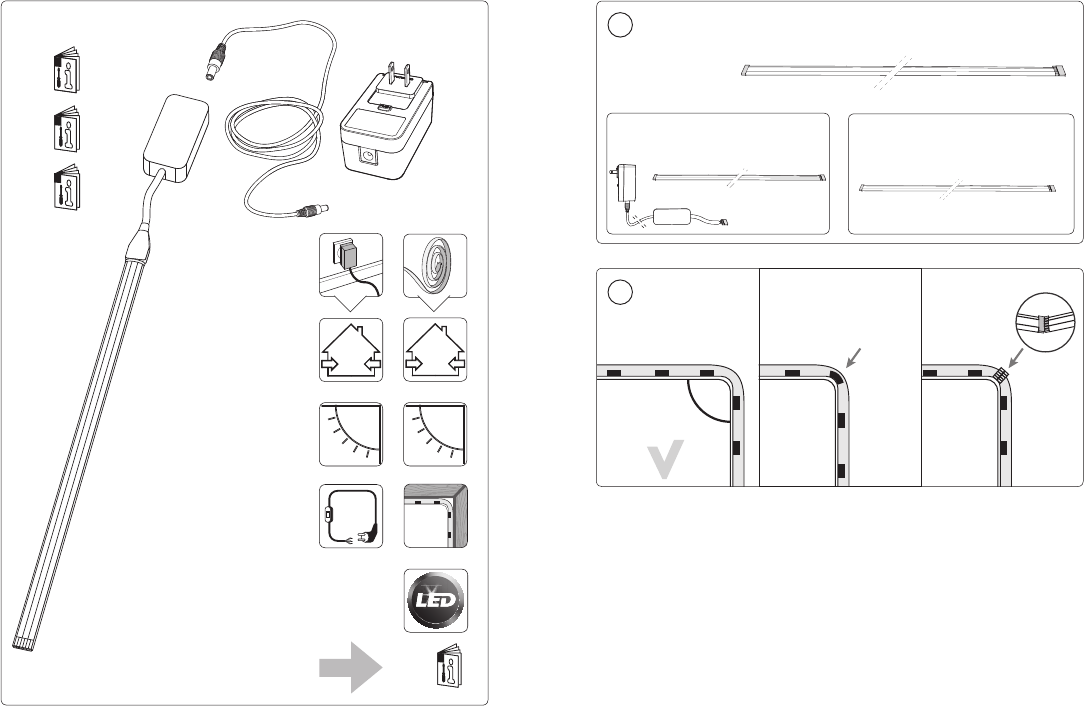 LED