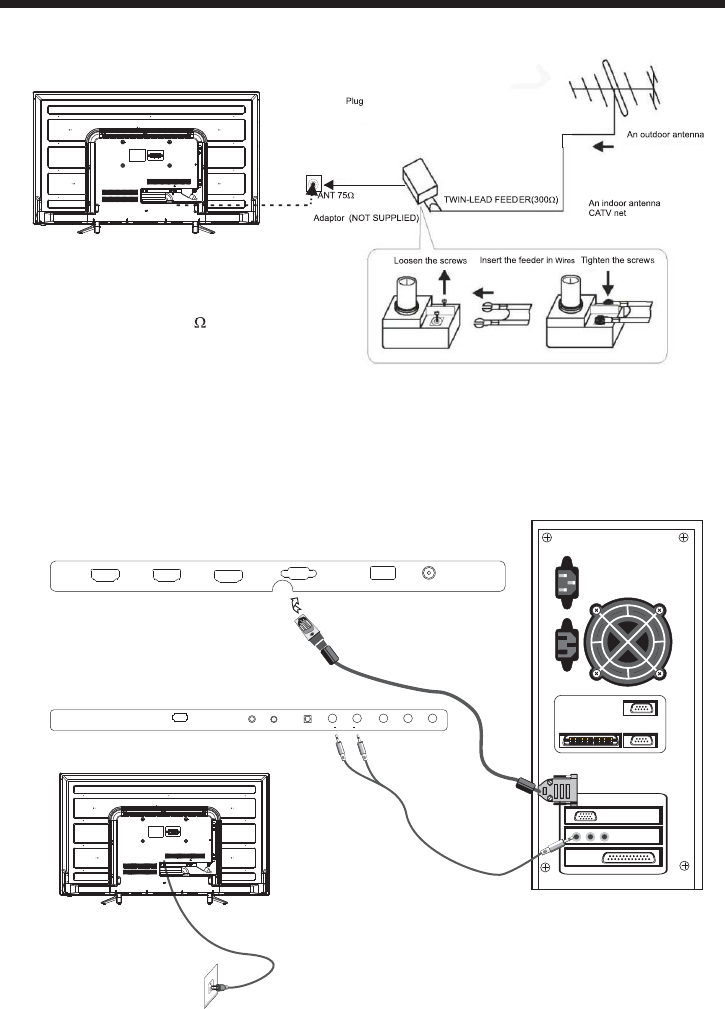 Plug

An outdoor antenna

ANT 75Ω

TWIN-LEAD FEEDER(300Ω)

An indoor antenna CATV net

Adaptor (NOT SUPPLIED)

Loosen the screws

Insert the feeder in Wires

Tighten the screws

Ω