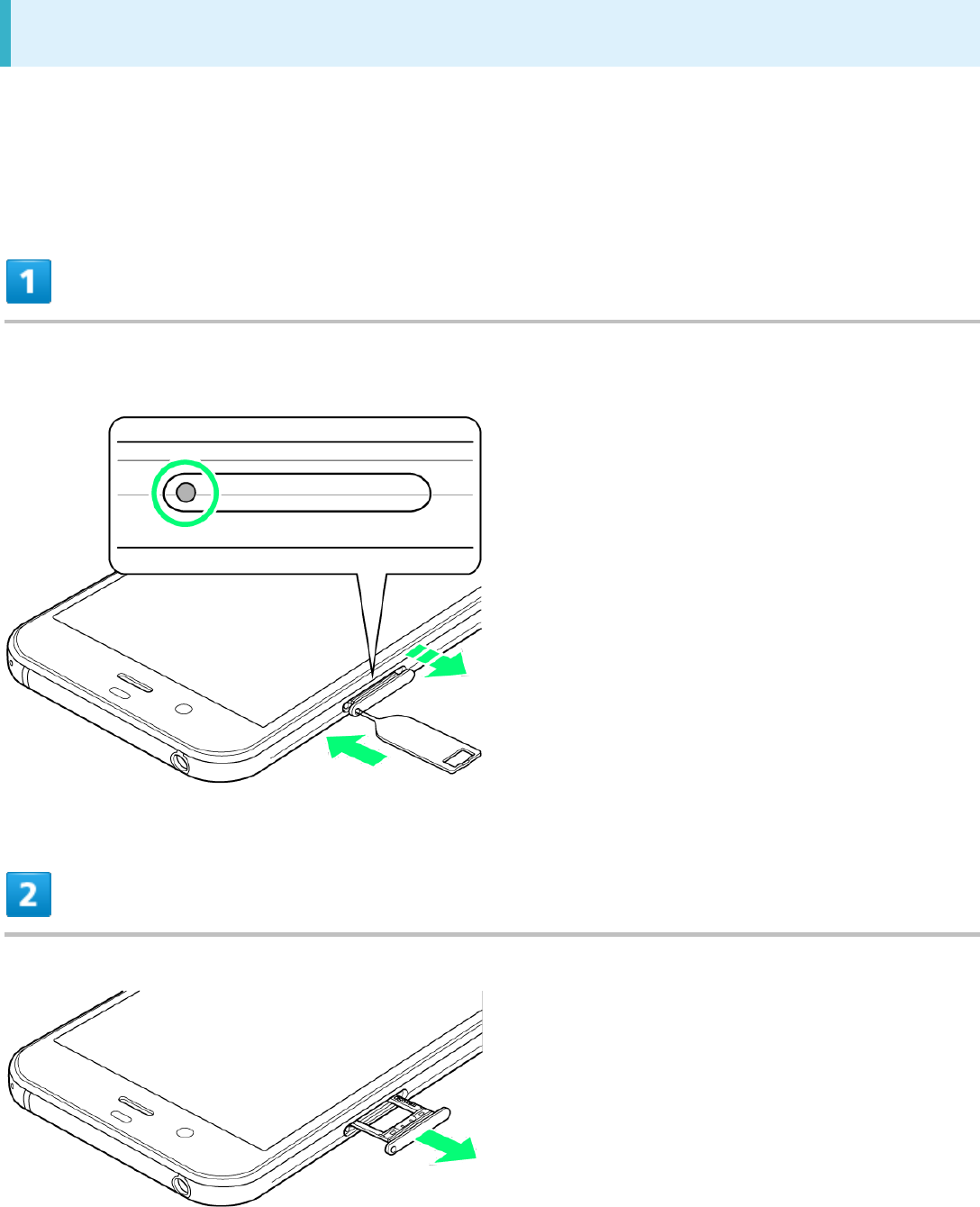 1

2