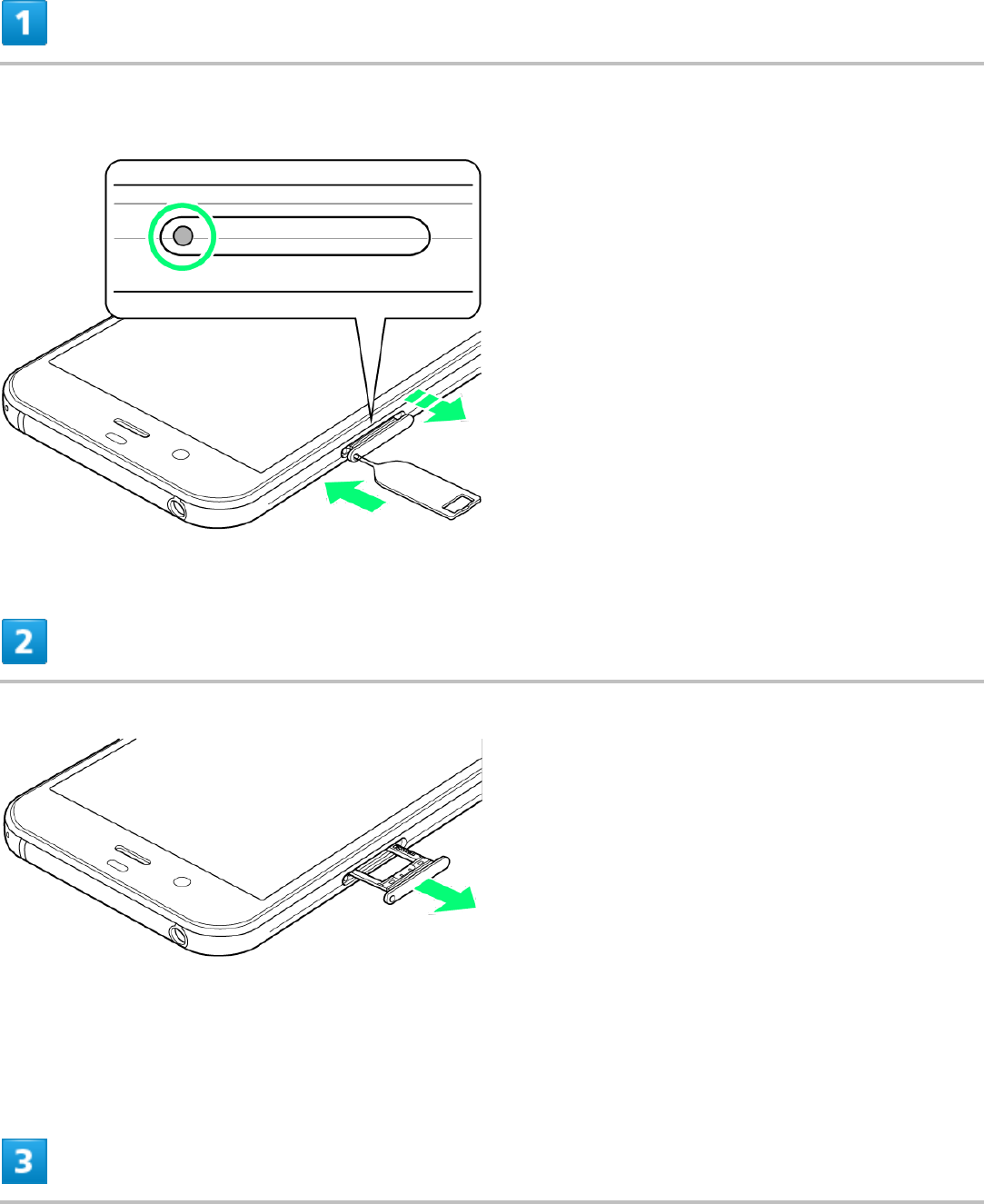 1

2

3