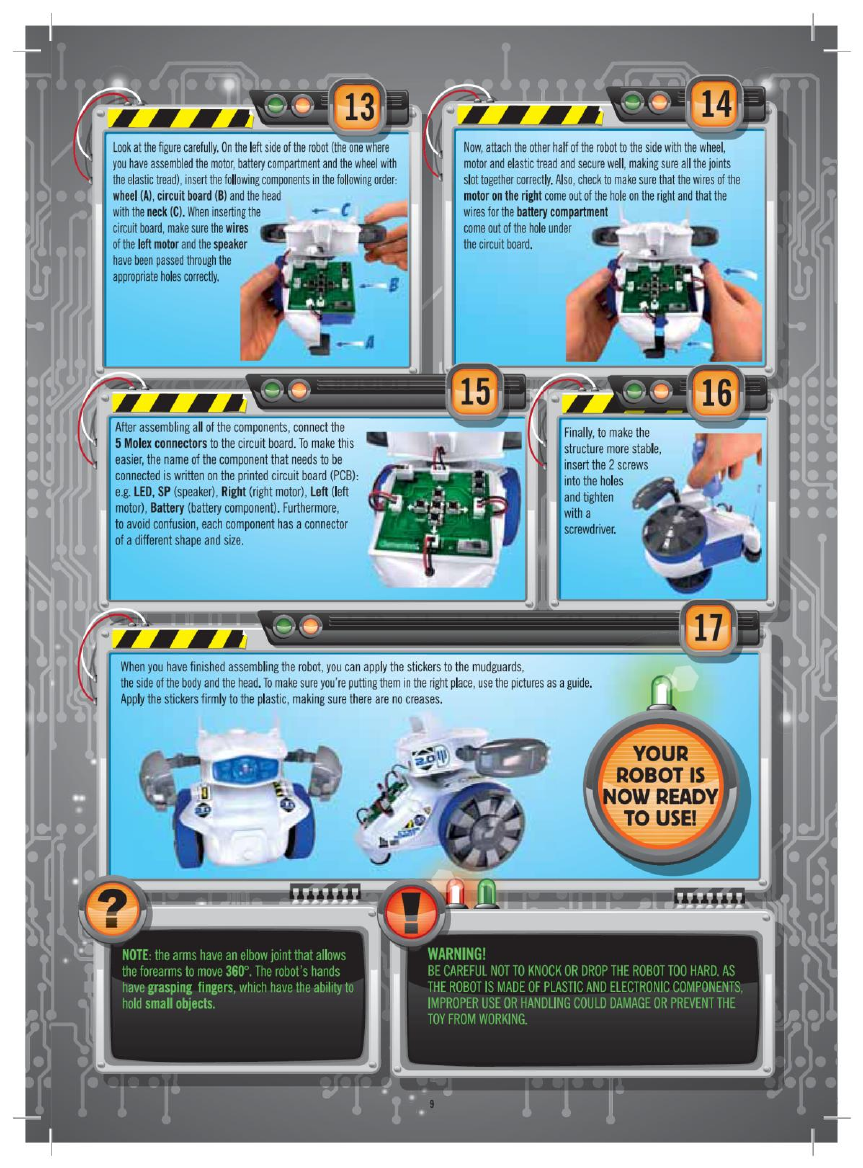 13

Look at the figure carefully. On the left side of the robot (the one where you have assembled the motor, battery compartment and the wheel with the elastic tread), insert the following components in the following order: wheel (A), circuit board (B) and the head with the neck (C). When inserting the circuit board, make sure the wires of the left motor and the speaker have been passed through the appropriate holes correctly.

C

B

A

14

Now, attach the other half of the robot to the side with the wheel, motor and elastic tread and secure well, making sure all the joints slot together correctly. Also, check to make sure that the wires of the motor on the right come out of the hole on the right and that the wires for the battery compartment come out of the hole under the circuit board.

15

After assembling all of the components, connect the 5 Molex connectors to the circuit board. To make this easier, the name of the component that needs to be connected is written on the printed circuit board (PCB): e.g. LED, SP (speaker), Right (right motor), Left (left motor), Battery (battery component). Furthermore, to avoid confusion, each component has a connector of a different shape and size.

16

Finally, to make the structure more stable, insert the 2 screws into the holes and tighten with a screwdriver.

17

When you have finished assembling the robot, you can apply the stickers to the mudguards, the side of the body and the head. To make sure you're putting them in the right place, use the pictures as a guide. Apply the stickers firmly to the plastic, making sure there are no creases.

YOUR ROBOT IS NOW READY TO USE!

NOTE: the arms have an elbow joint that allows the forearms to move 360°. The robot's hands have grasping fingers, which have the ability to hold small objects.

WARNING!
BE CAREFUL NOT TO KNOCK OR DROP THE ROBOT TOO HARD. AS THE ROBOT IS MADE OF PLASTIC AND ELECTRONIC COMPONENTS, IMPROPER USE OR HANDLING COULD DAMAGE OR PREVENT THE TOY FROM WORKING.

9