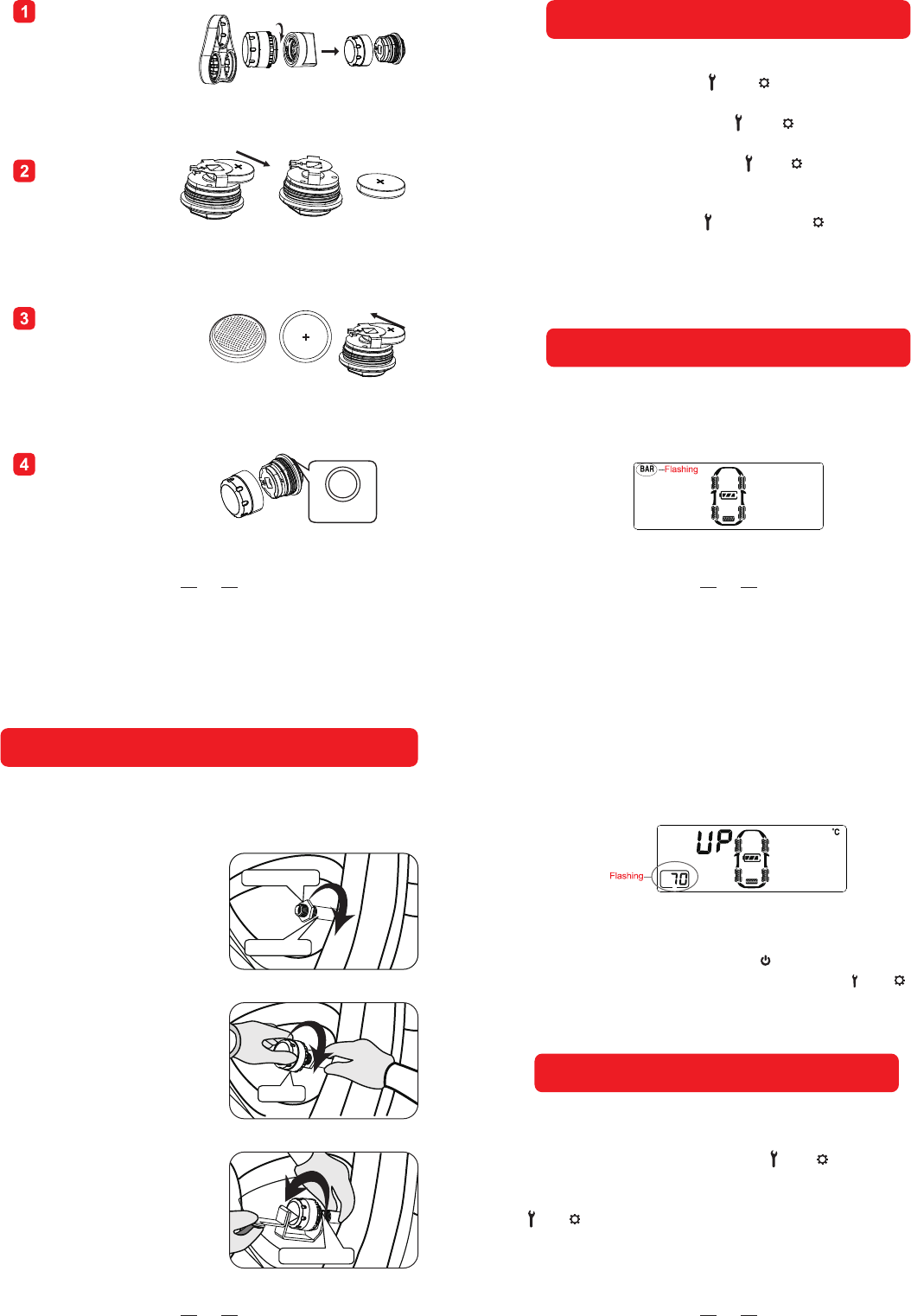 1

2

3

4

BAR —Flashing

UP

°C

Flashing— 70