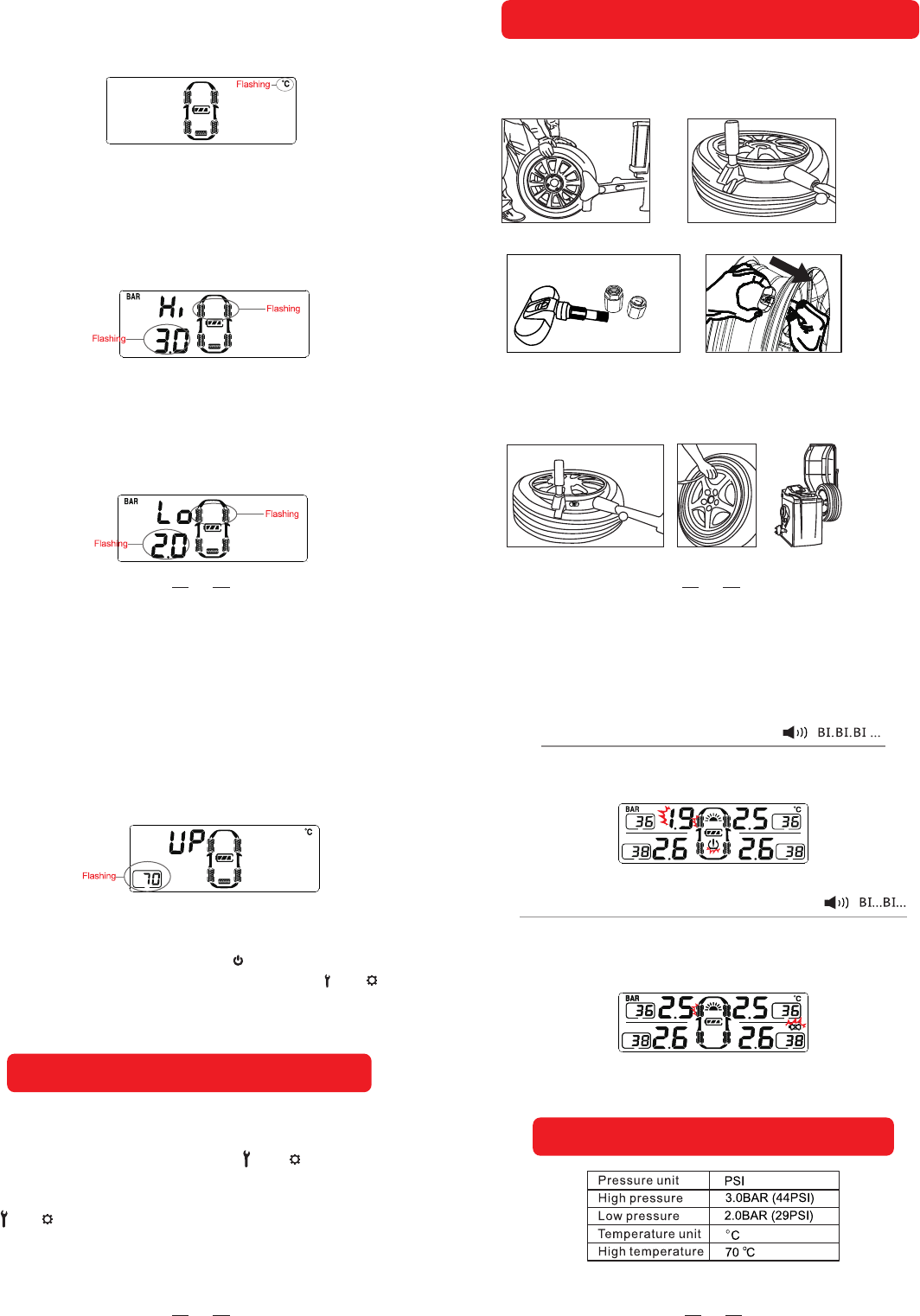 Flashing ℃

BAR
Hi
Flashing
Flashing
3.0

BAR
Lo
Flashing
Flashing
2.0

UP
℃
Flashing
70

BI.BI.BI ...

BAR
36
1.9
2.5
℃
36
38
2.6
2.6
38

BI...BI...

BAR
36
2.5
2.5
℃
36
38
2.6
2.6
38

| Pressure unit | PSI |
|---|---|
| High pressure | 3.0BAR (44PSI) |
| Low pressure | 2.0BAR (29PSI) |
| Temperature unit | °C |
| High temperature | 70 ℃ |