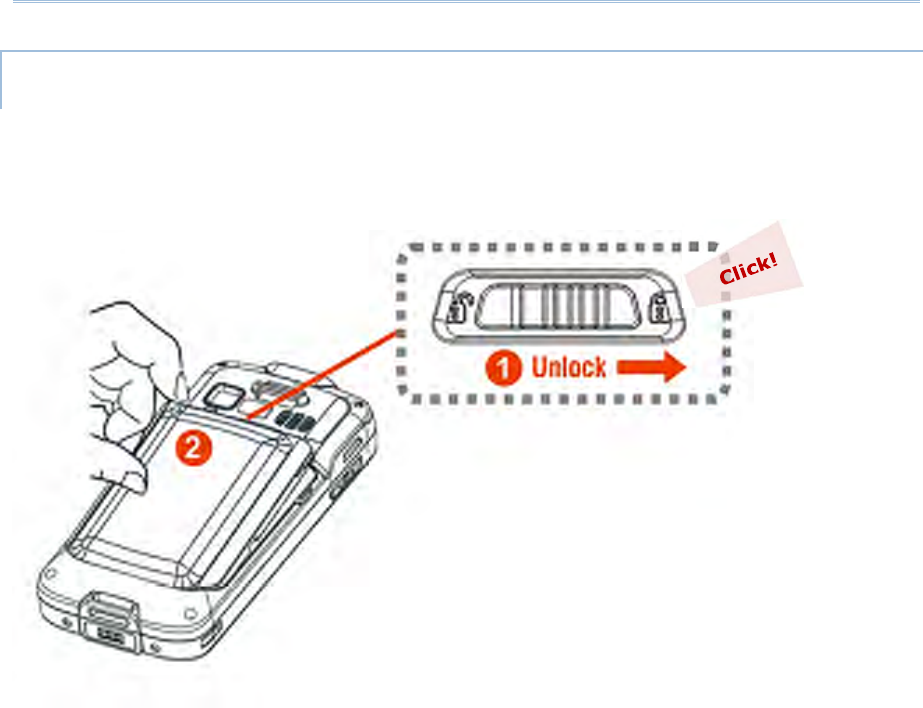 Click!

1 Unlock

2