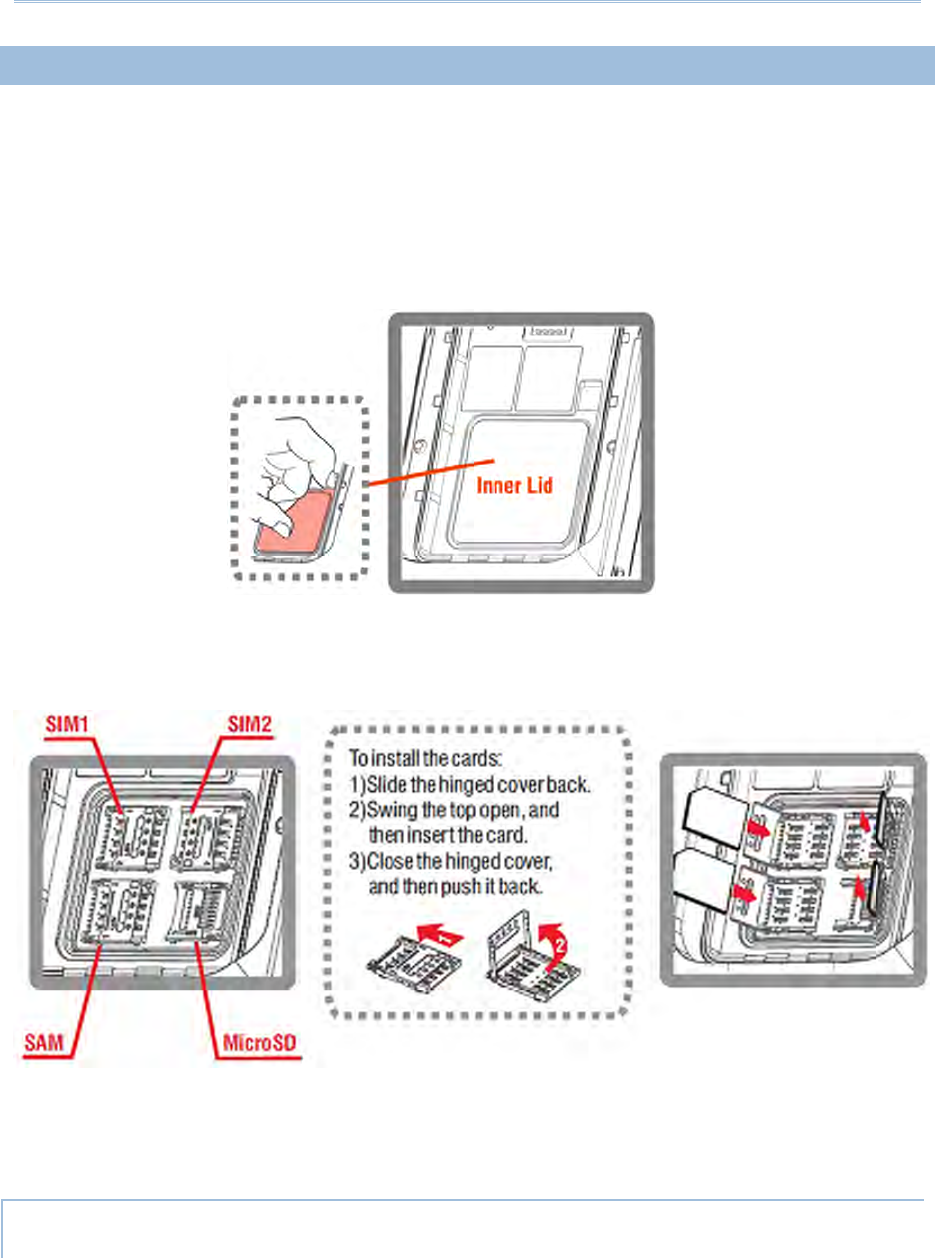 Inner Lid

SIM1

SIM2

SAM

MicroSD

To install the cards:
1)Slide the hinged cover back.
2)Swing the top open, and then insert the card.
3)Close the hinged cover, and then push it back.

1

2