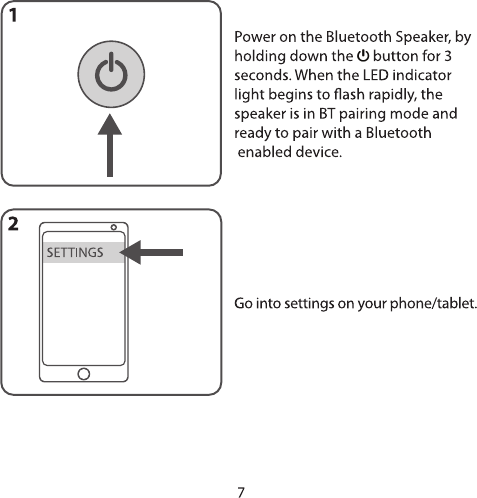 1

Power on the Bluetooth Speaker, by holding down the ⏻ button for 3 seconds. When the LED indicator light begins to flash rapidly, the speaker is in BT pairing mode and ready to pair with a Bluetooth enabled device.

2

SETTINGS

Go into settings on your phone/tablet.

7