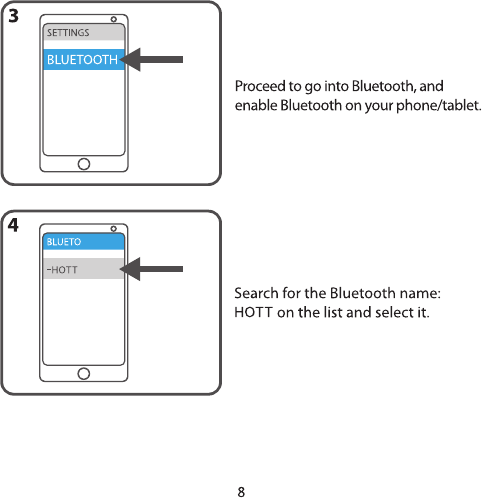 3

SETTINGS

BLUETOOTH

Proceed to go into Bluetooth, and enable Bluetooth on your phone/tablet.

4

BLUETO

-HOTT

Search for the Bluetooth name: HOTT on the list and select it.

8