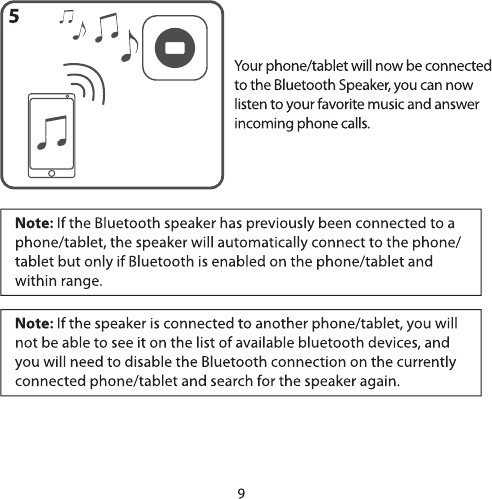 5

Your phone/tablet will now be connected to the Bluetooth Speaker, you can now listen to your favorite music and answer incoming phone calls.

Note: If the Bluetooth speaker has previously been connected to a phone/tablet, the speaker will automatically connect to the phone/tablet but only if Bluetooth is enabled on the phone/tablet and within range.

Note: If the speaker is connected to another phone/tablet, you will not be able to see it on the list of available bluetooth devices, and you will need to disable the Bluetooth connection on the currently connected phone/tablet and search for the speaker again.

9