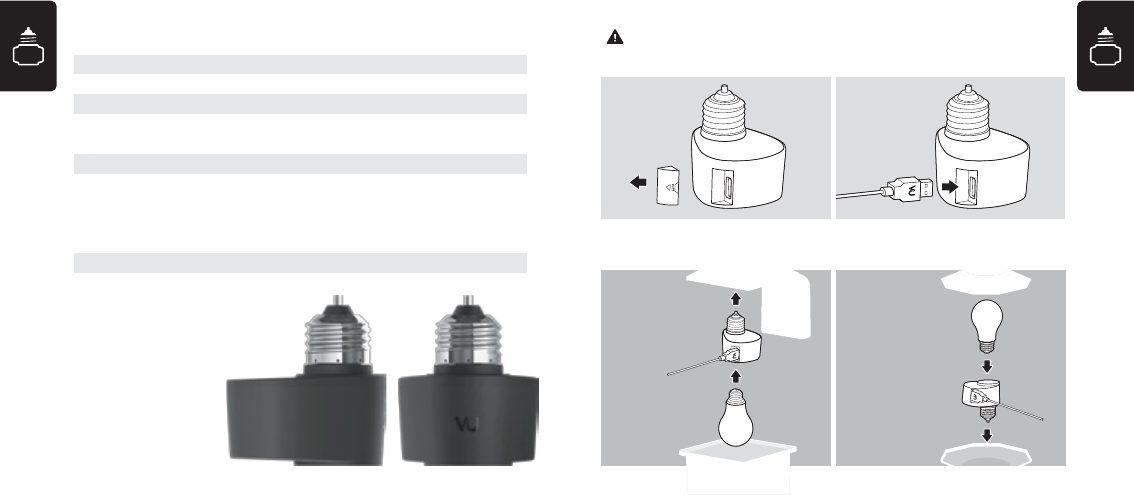 VU