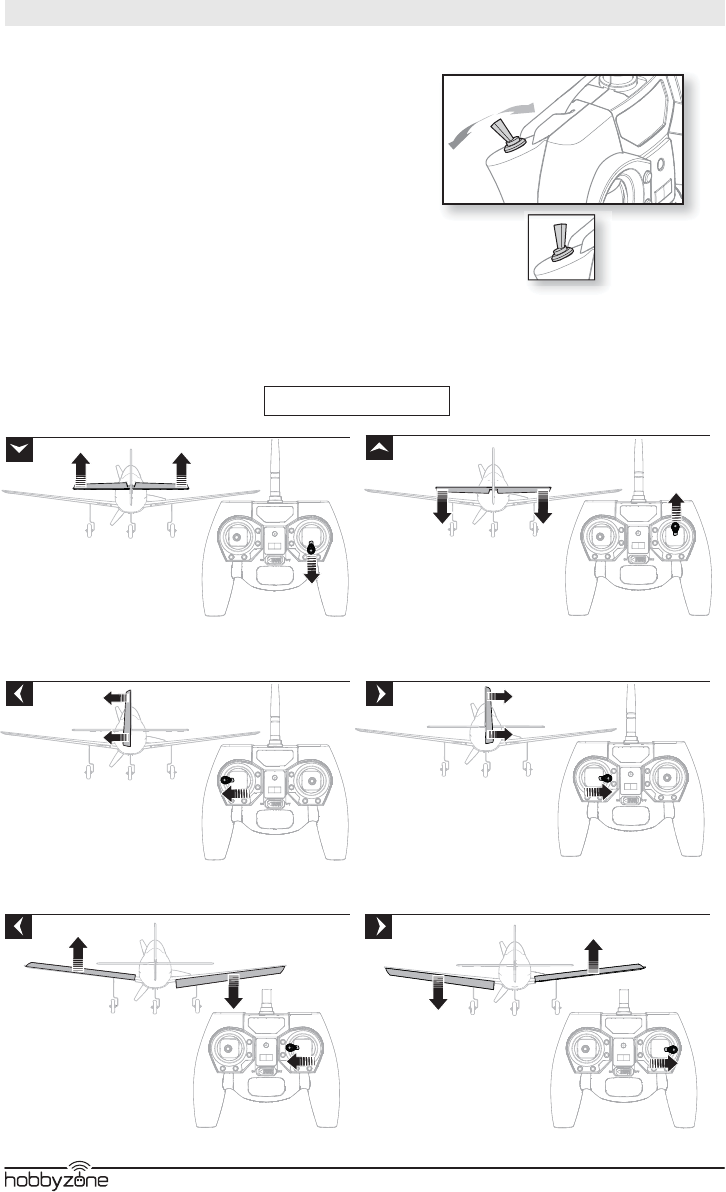 hobbyzone