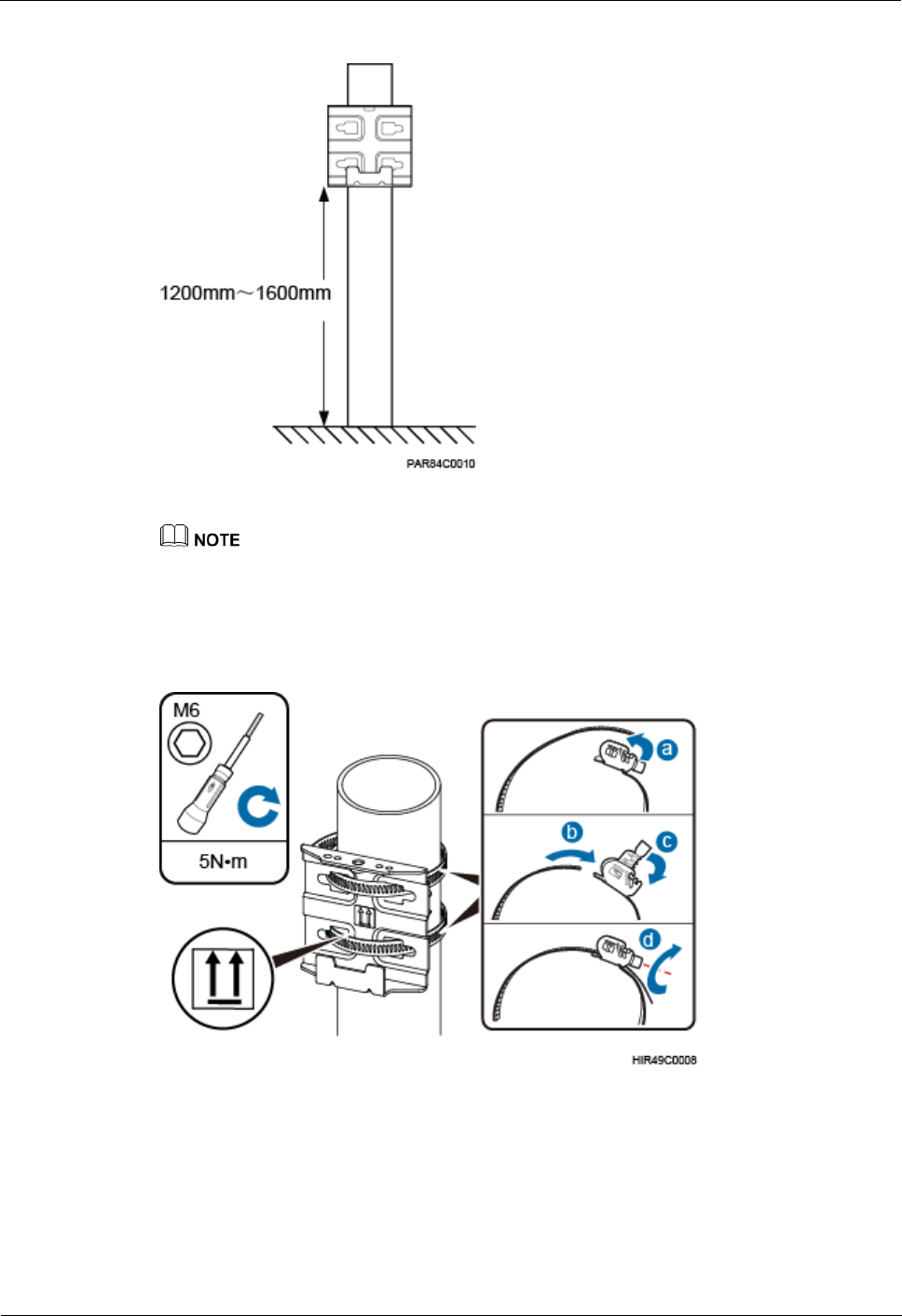 1200mm～1600mm

PAR84C0010

NOTE

M6

5N•m

a

b

c

d

HIR49C0008