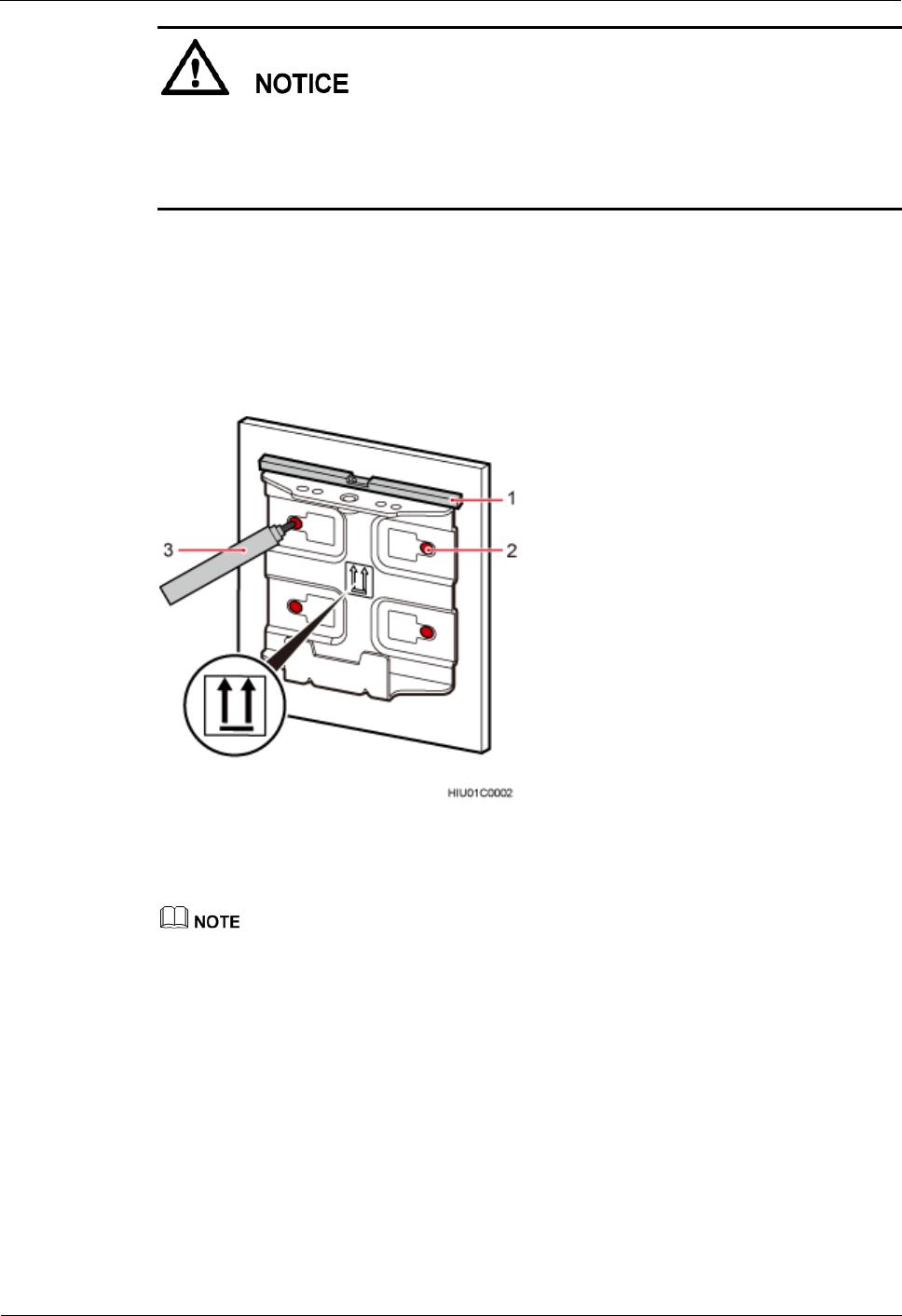 NOTICE

1

2

3

HIU01C0002

NOTE