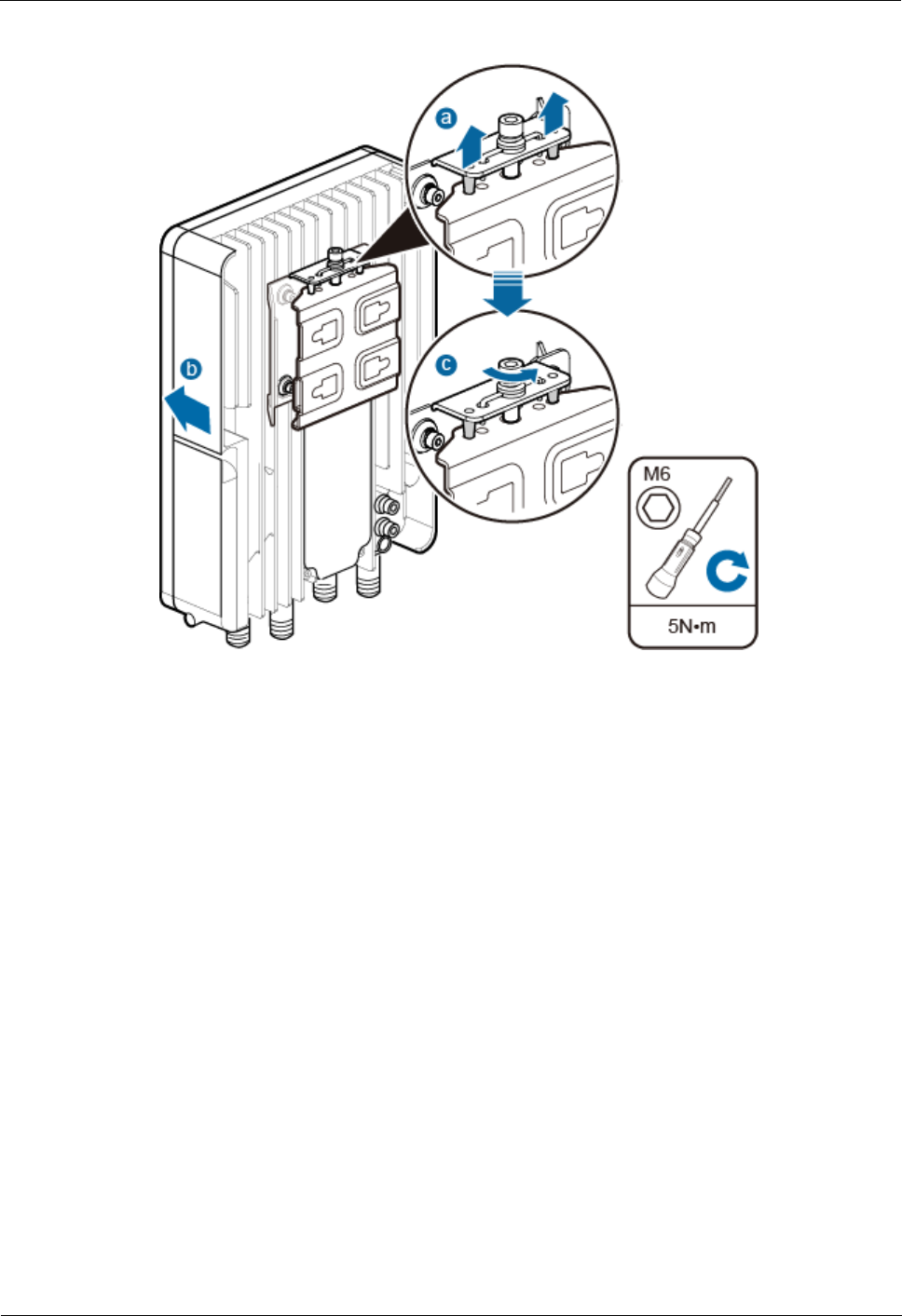 a

b

c

M6

5N•m