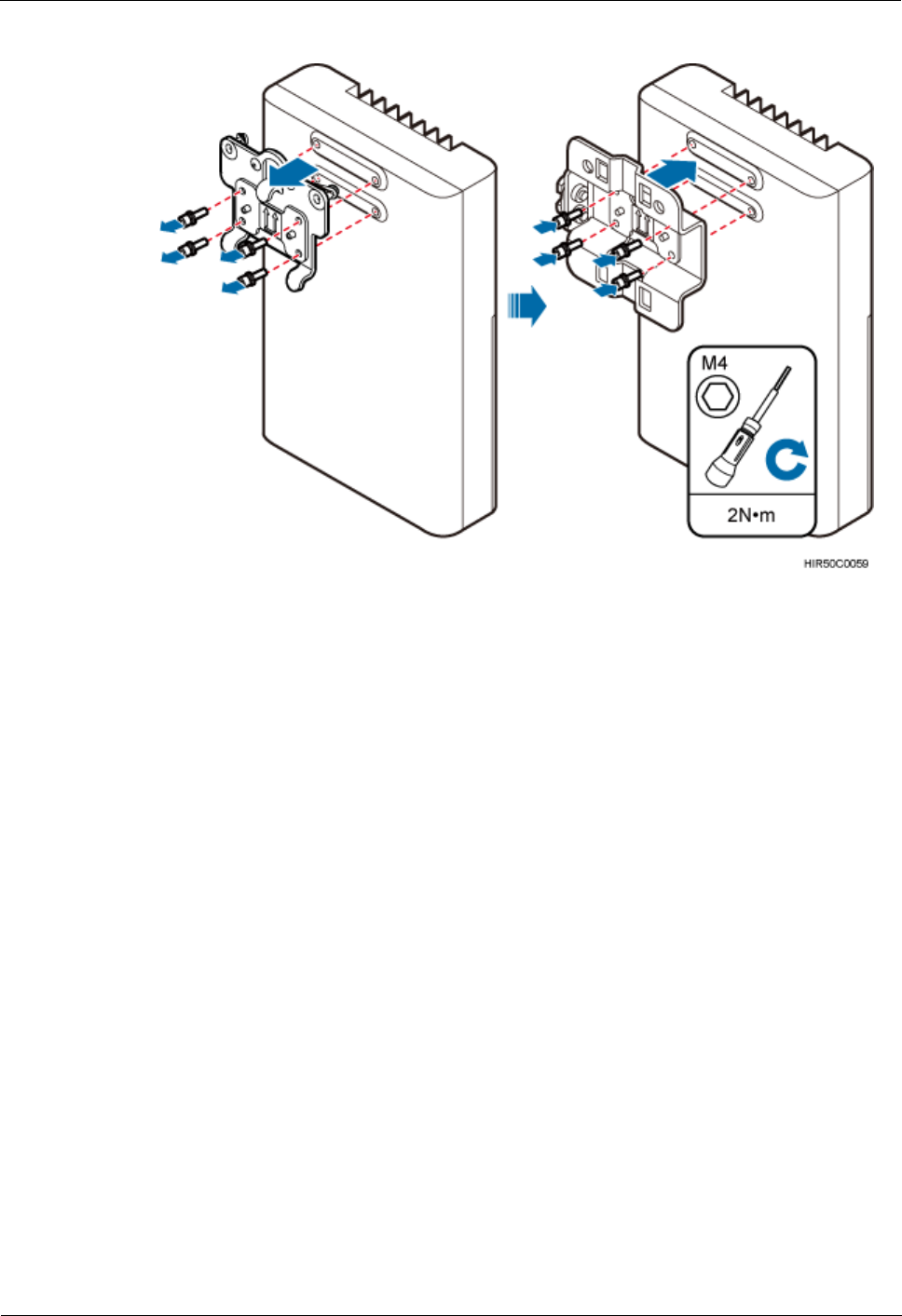 M4

2N•m

HIR50C0059