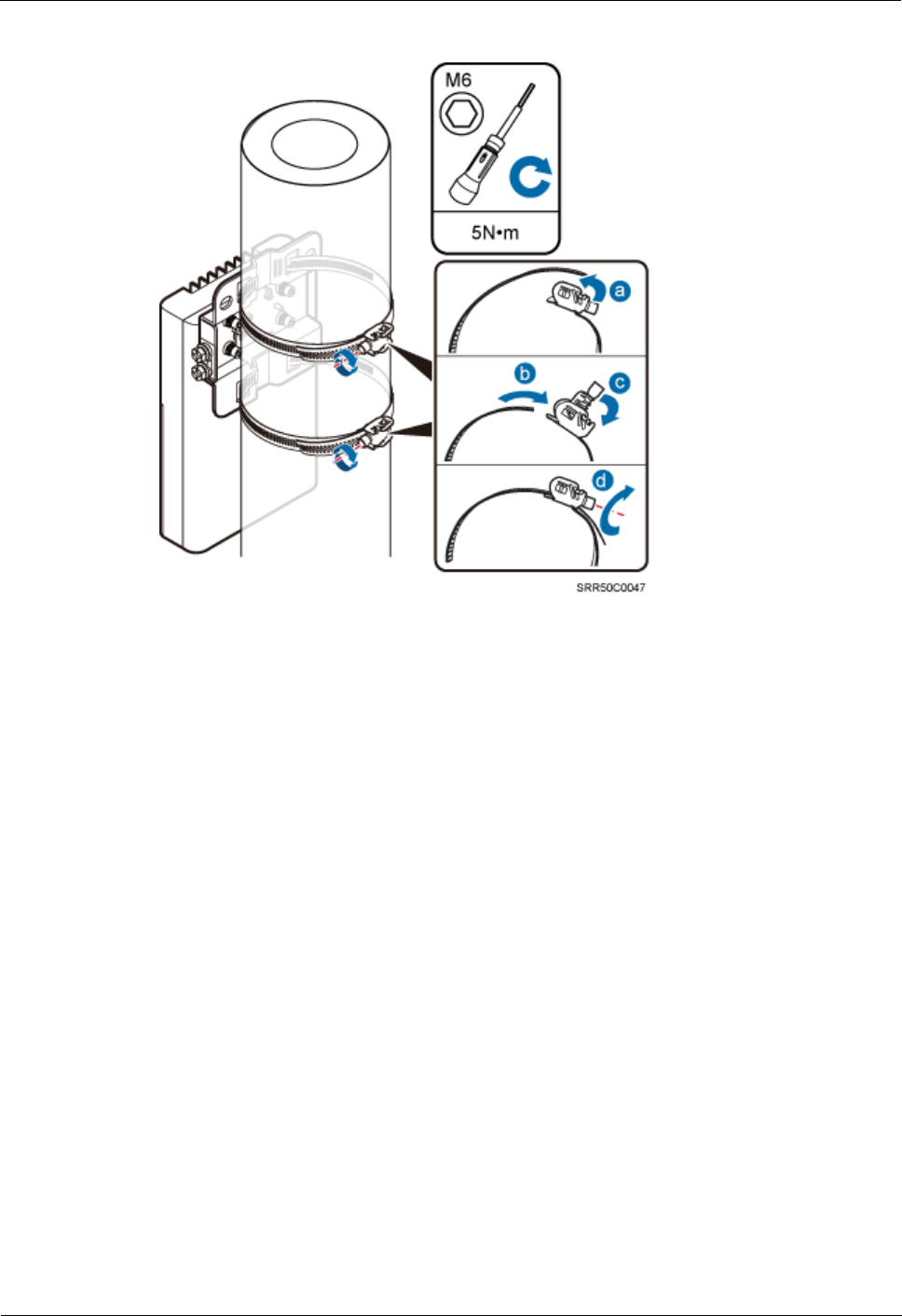 M6

5N•m

a

b

c

d

SRR50C0047