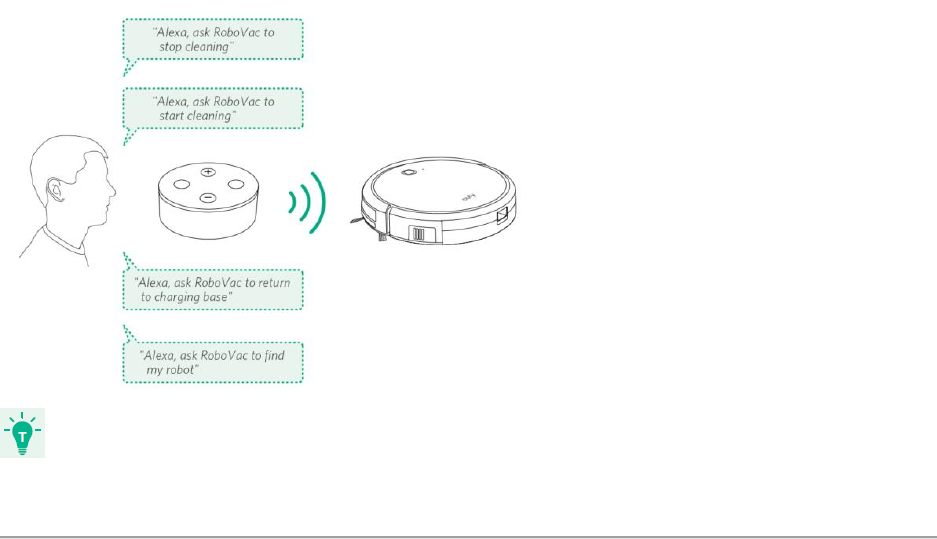 "Alexa, ask RoboVac to stop cleaning"

"Alexa, ask RoboVac to start cleaning"

"Alexa, ask RoboVac to return to charging base"

"Alexa, ask RoboVac to find my robot"

T